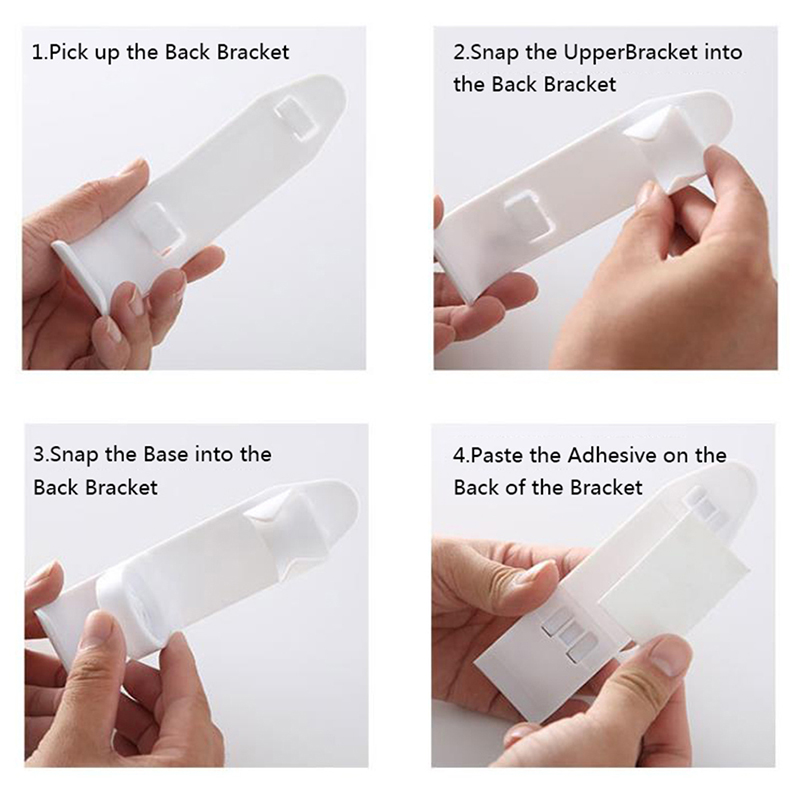 1.Pick up the Back Bracket

2.Snap the UpperBracket into the Back Bracket

3.Snap the Base into the Back Bracket

4.Paste the Adhesive on the Back of the Bracket