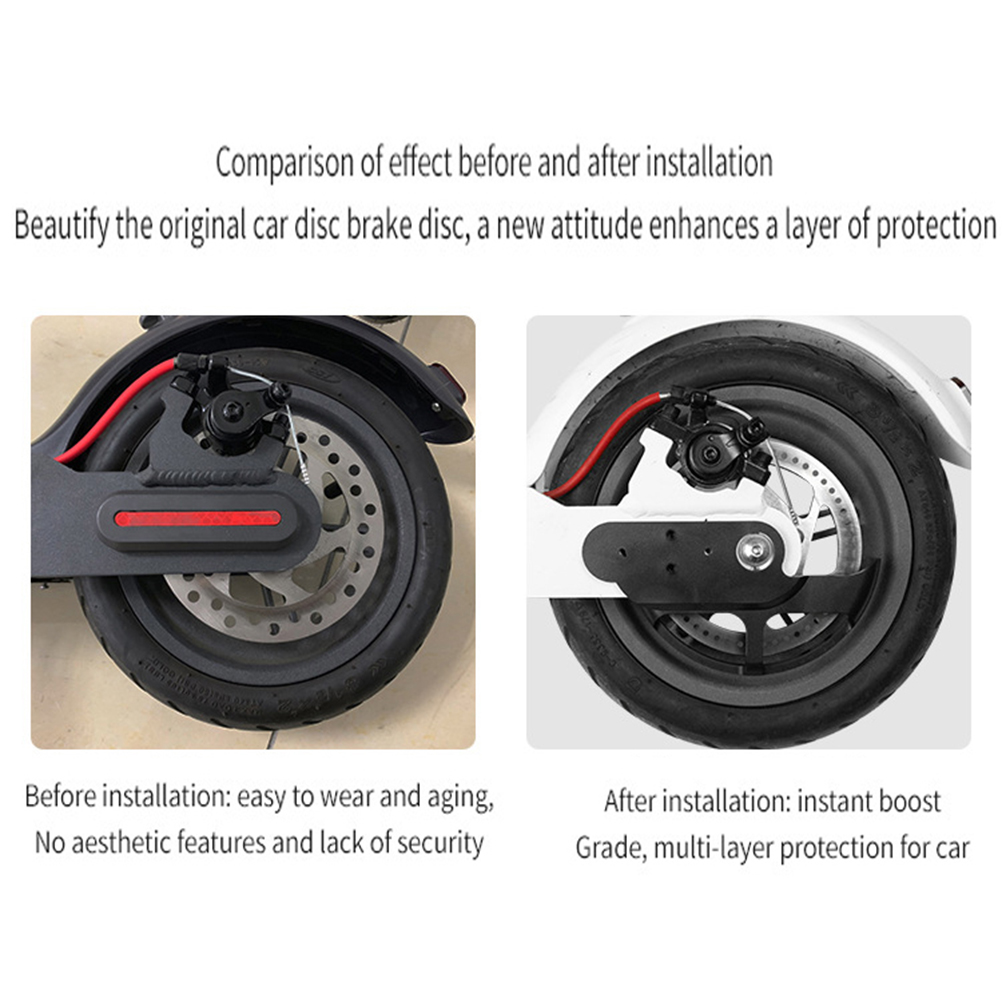 Comparison of effect before and after installation

Beautify the original car disc brake disc, a new attitude enhances a layer of protection

Before installation: easy to wear and aging, No aesthetic features and lack of security

After installation: instant boost Grade, multi-layer protection for car