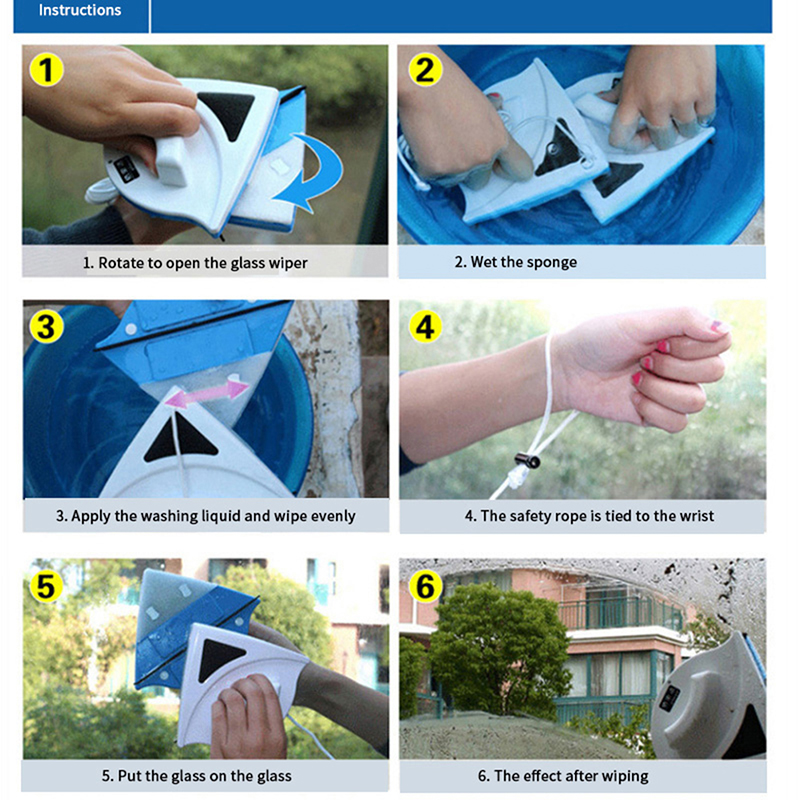 Instructions

1

1. Rotate to open the glass wiper

2

2. Wet the sponge

3

3. Apply the washing liquid and wipe evenly

4

4. The safety rope is tied to the wrist

5

5. Put the glass on the glass

6

6. The effect after wiping