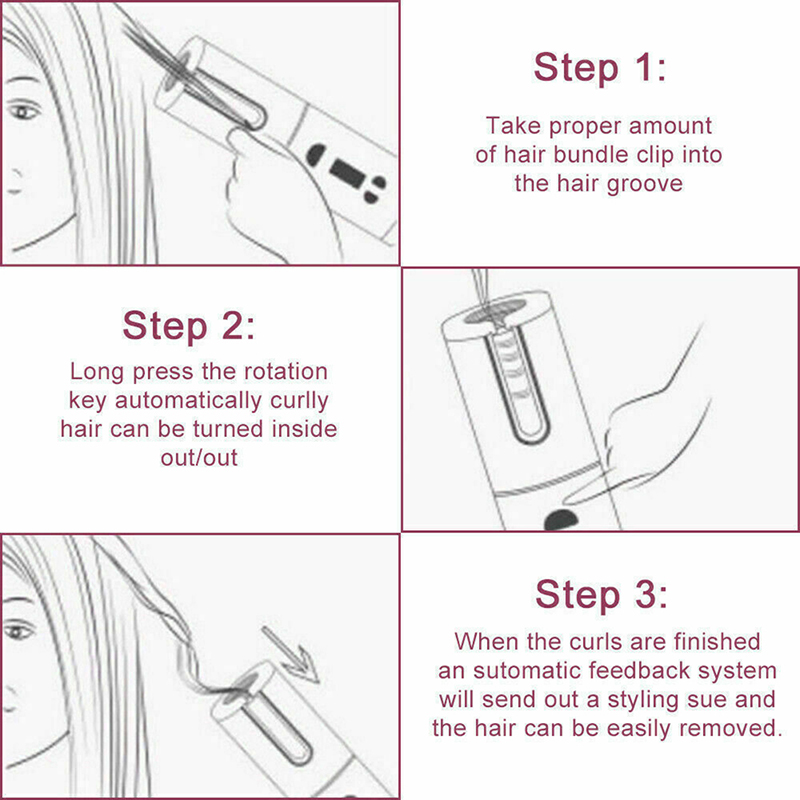 Step 1:
Take proper amount of hair bundle clip into the hair groove

Step 2:
Long press the rotation key automatically curlly hair can be turned inside out/out

Step 3:
When the curls are finished an sutomatic feedback system will send out a styling sue and the hair can be easily removed.