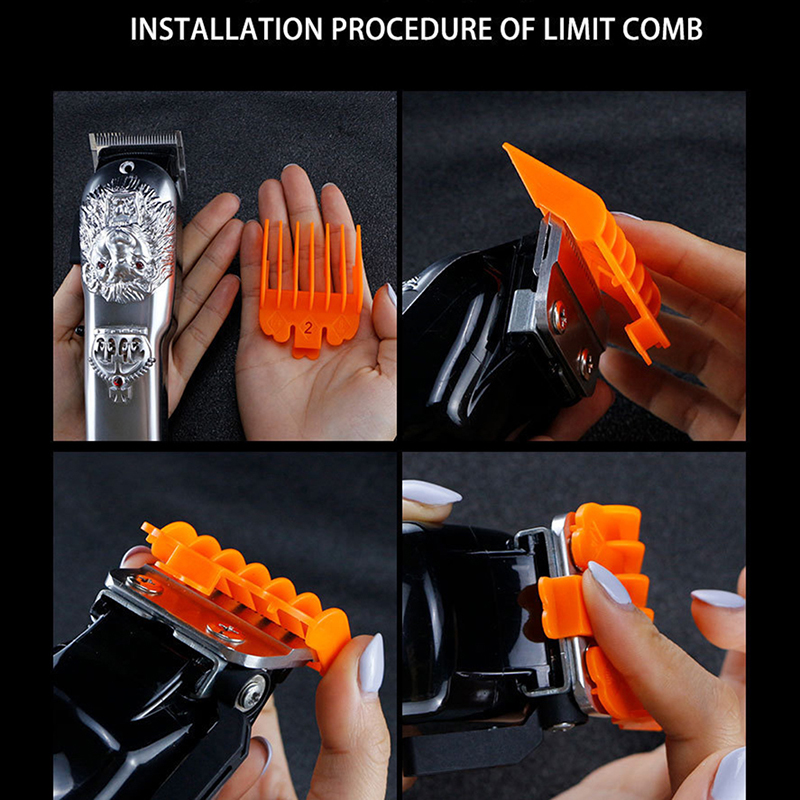 INSTALLATION PROCEDURE OF LIMIT COMB

2