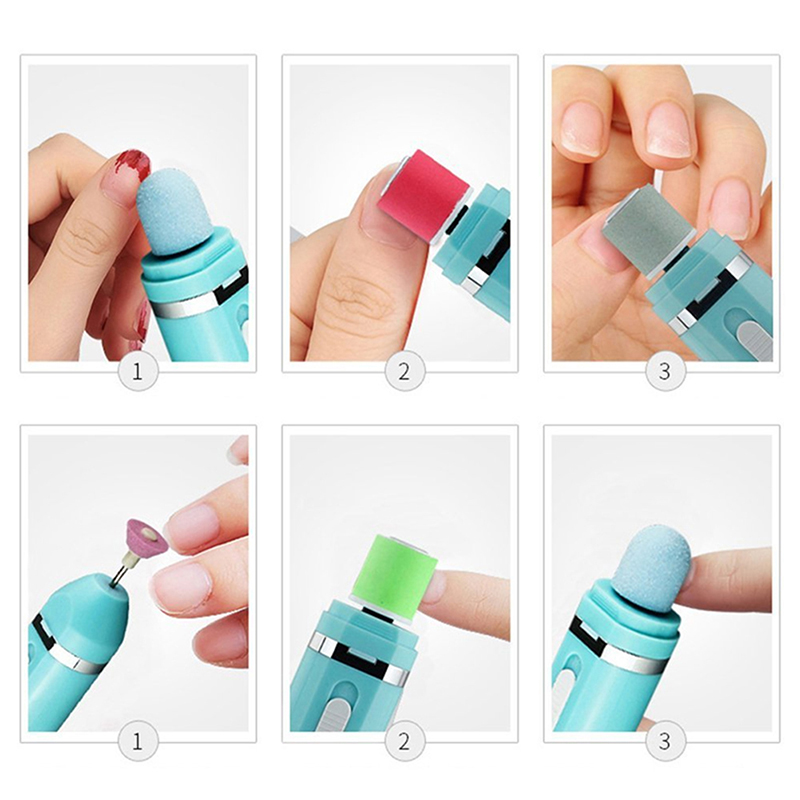 1

2

3

1

2

3