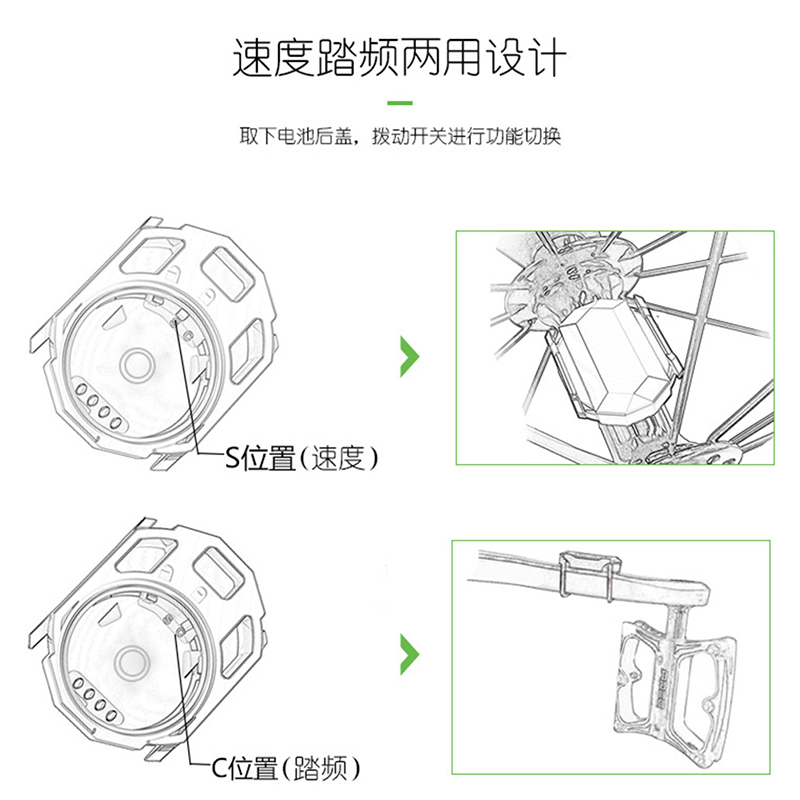 速度踏频两用设计

取下电池后盖，拨动开关进行功能切换

S位置（速度）

C位置（踏频）