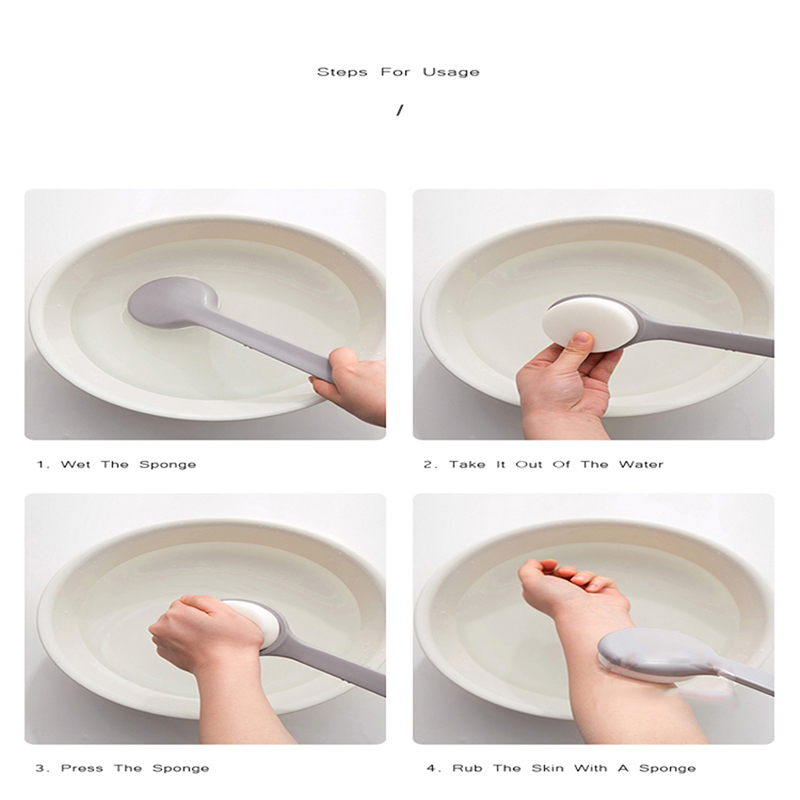 Steps For Usage

/

1. Wet The Sponge

2. Take It Out Of The Water

3. Press The Sponge

4. Rub The Skin With A Sponge