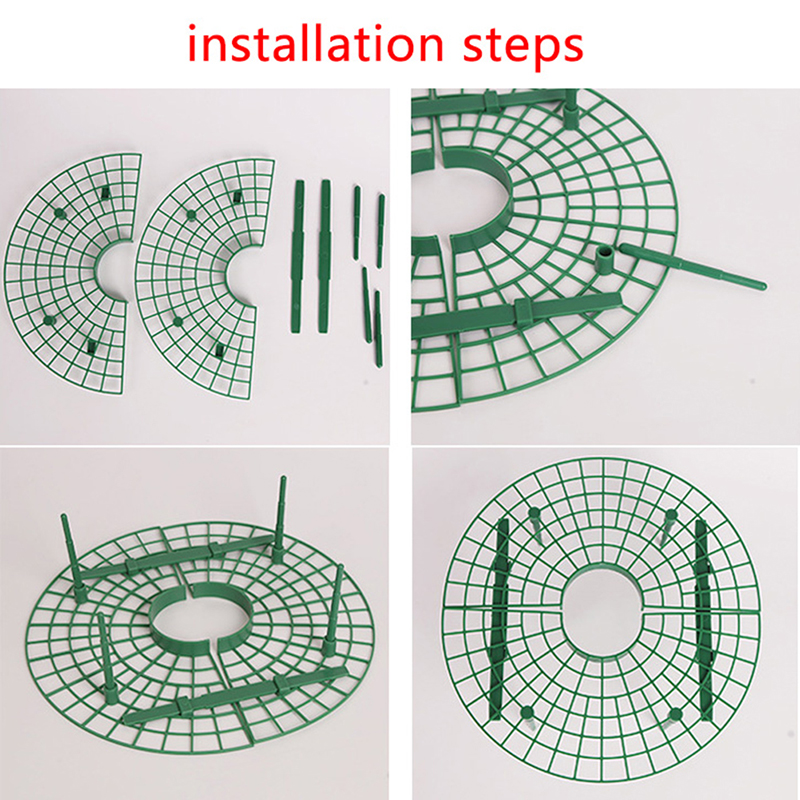 installation steps