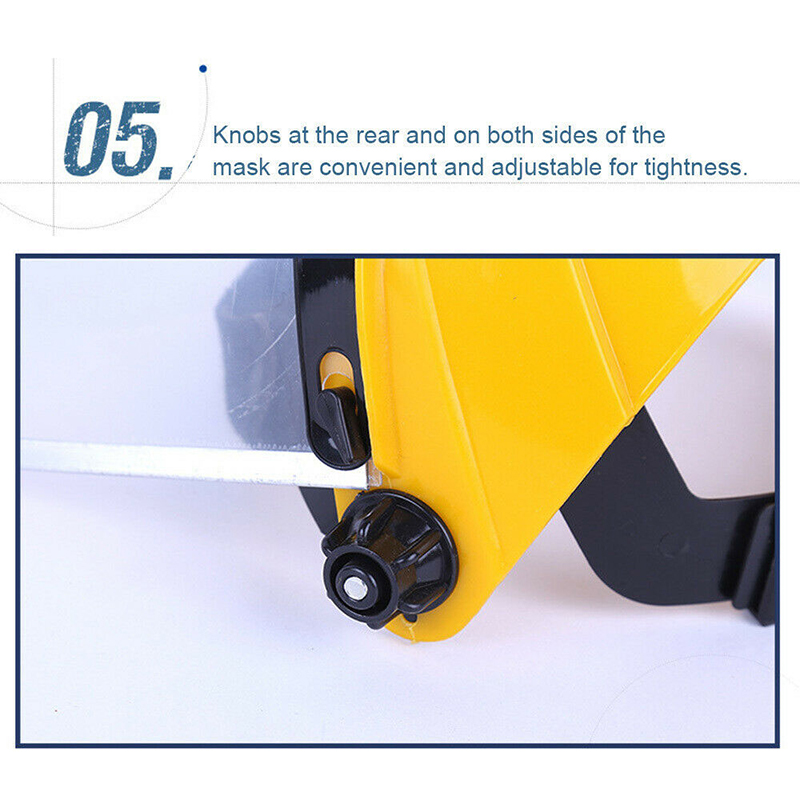 05.

Knobs at the rear and on both sides of the mask are convenient and adjustable for tightness.