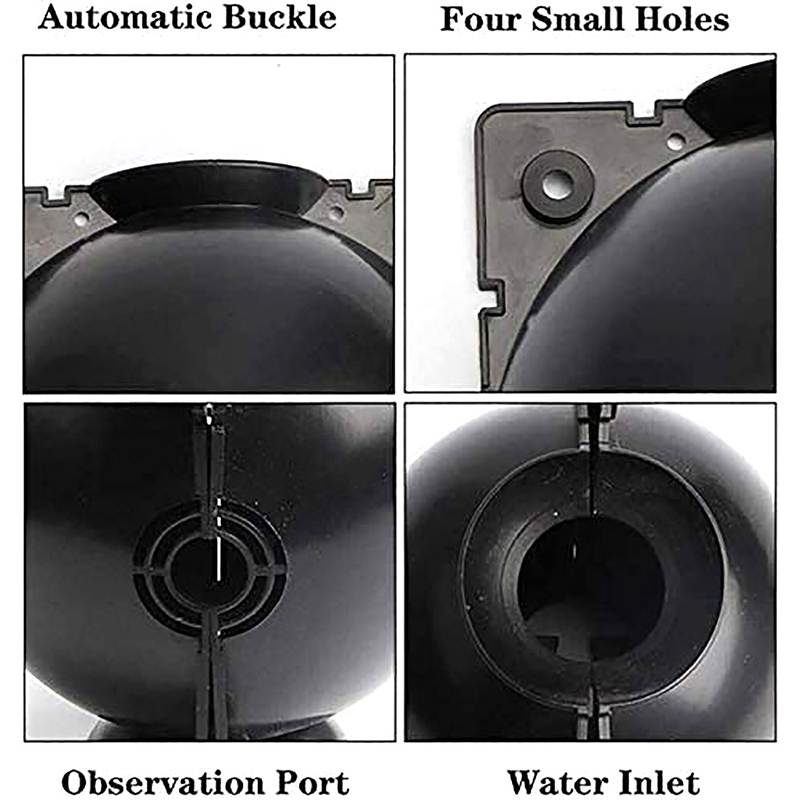 Automatic Buckle

Four Small Holes

Observation Port

Water Inlet