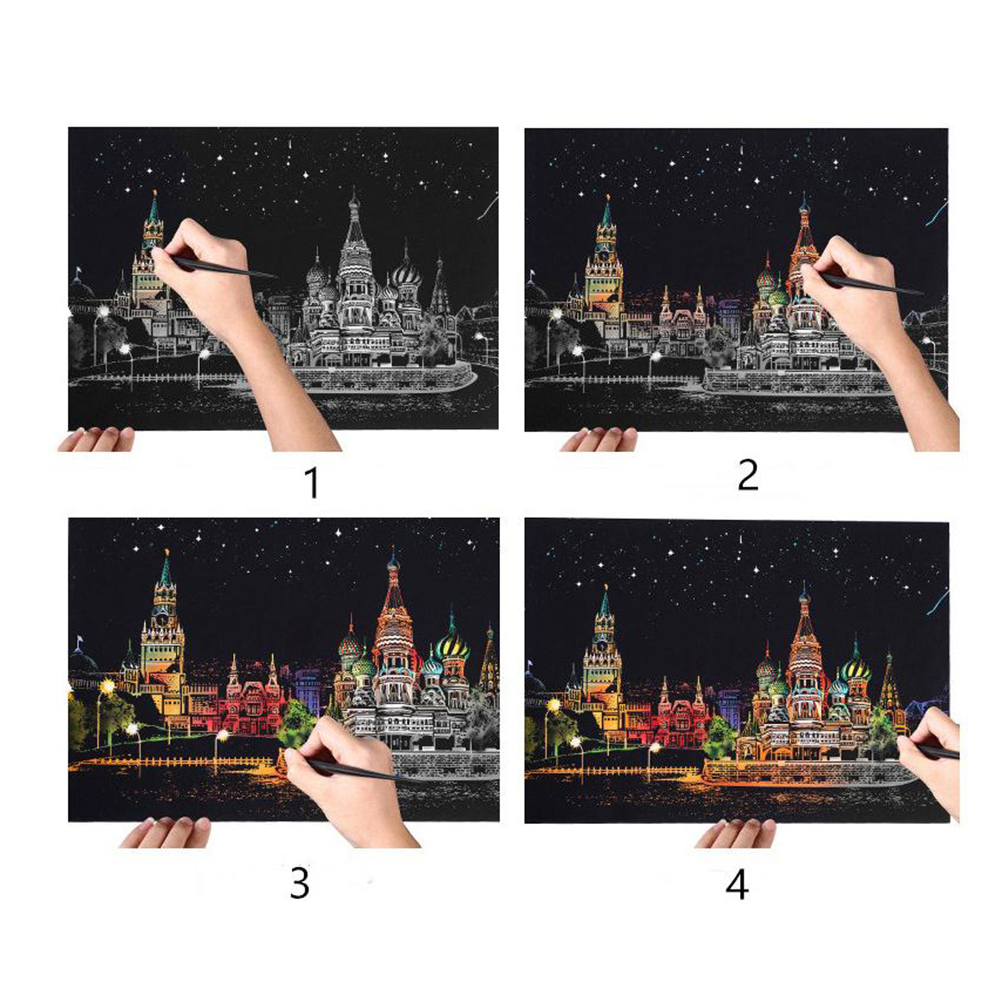 1

2

3

4