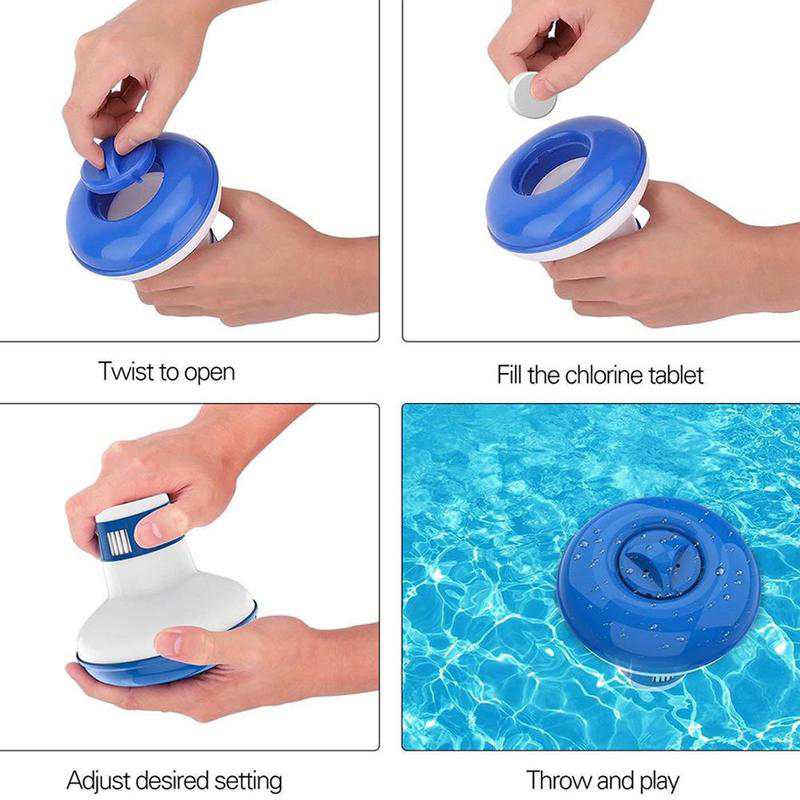 Twist to open

Fill the chlorine tablet

Adjust desired setting

Throw and play