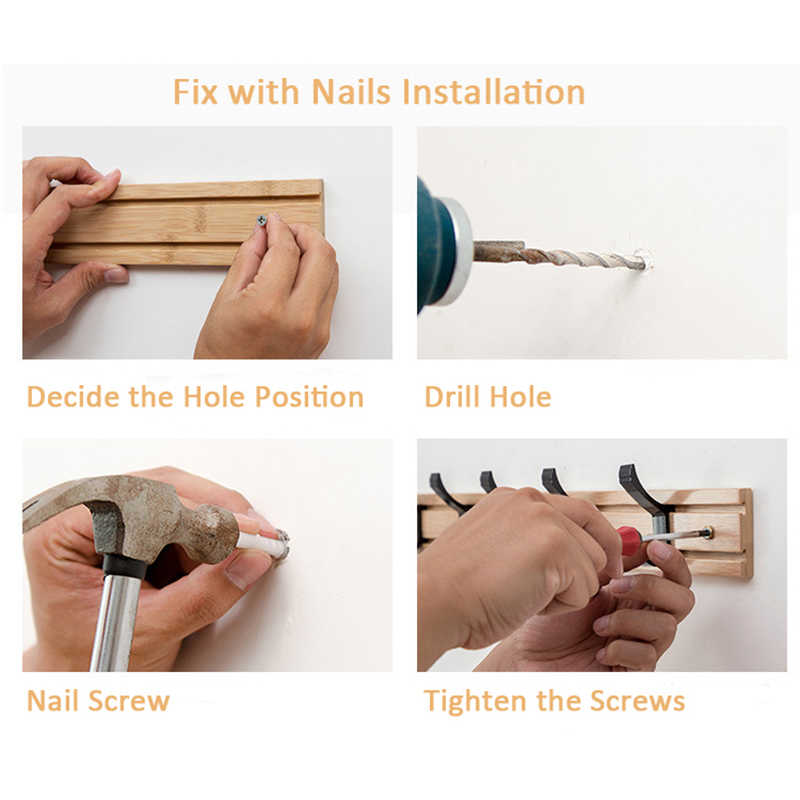 Fix with Nails Installation

Decide the Hole Position

Drill Hole

Nail Screw

Tighten the Screws