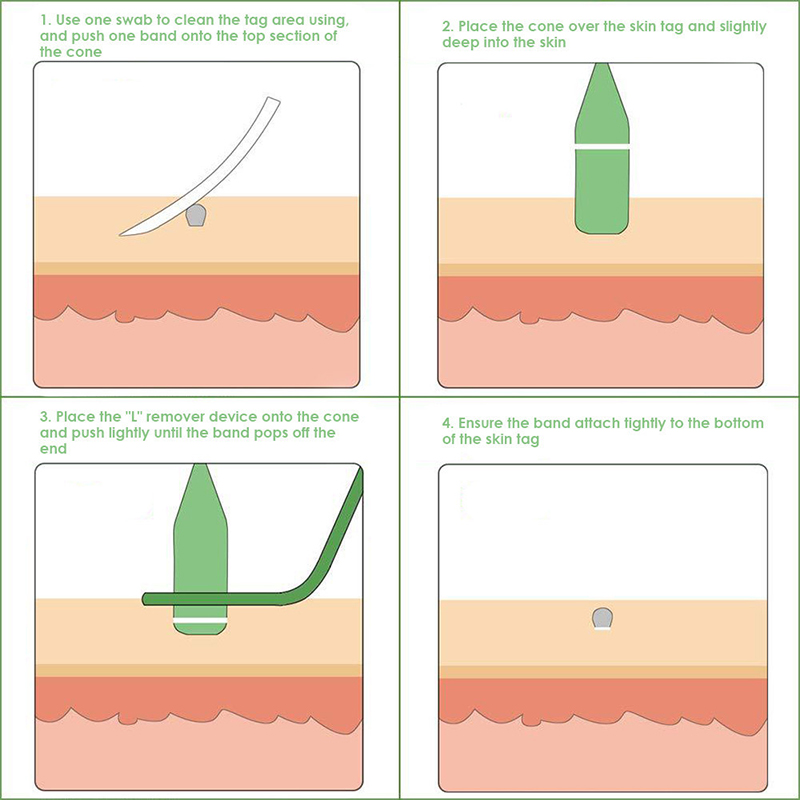 1. Use one swab to clean the tag area using, and push one band onto the top section of the cone

2. Place the cone over the skin tag and slightly deep into the skin

3. Place the "L" remover device onto the cone and push lightly until the band pops off the end

4. Ensure the band attach tightly to the bottom of the skin tag