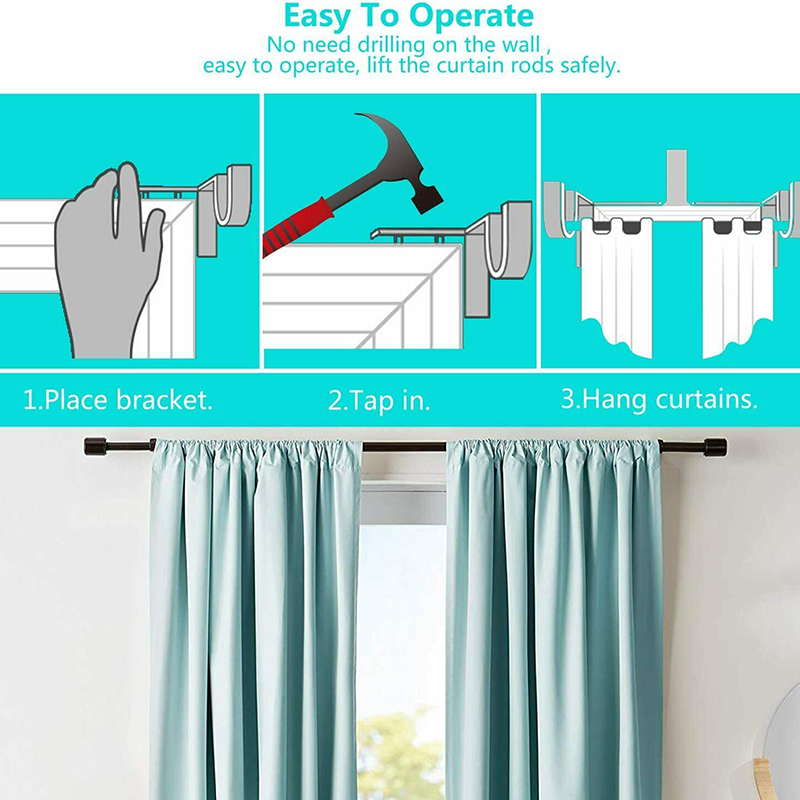 Easy To Operate

No need drilling on the wall , easy to operate, lift the curtain rods safely.

1.Place bracket.

2.Tap in.

3.Hang curtains.