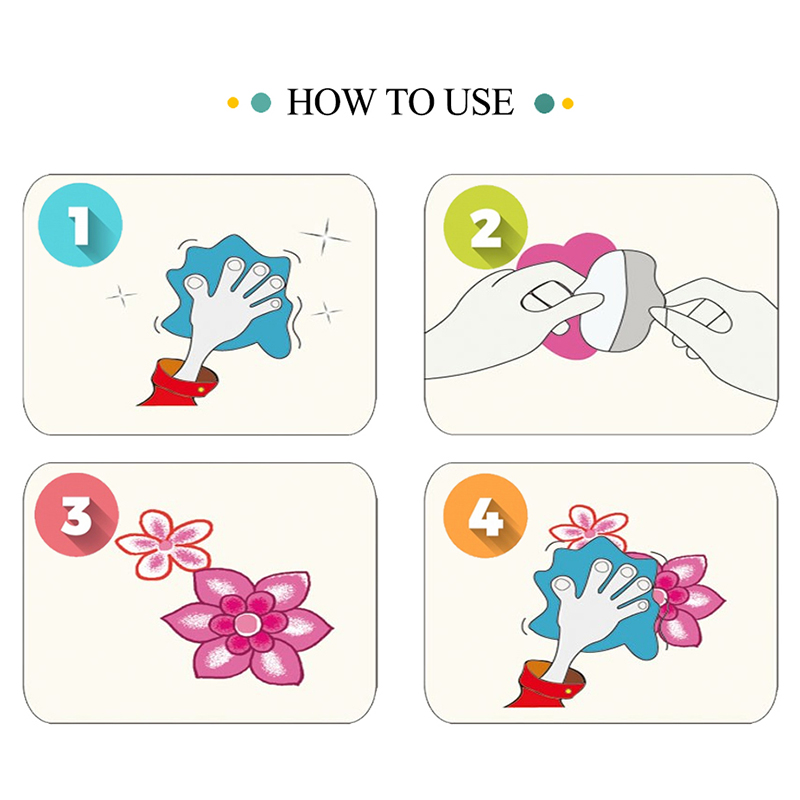 HOW TO USE

1

2

3

4