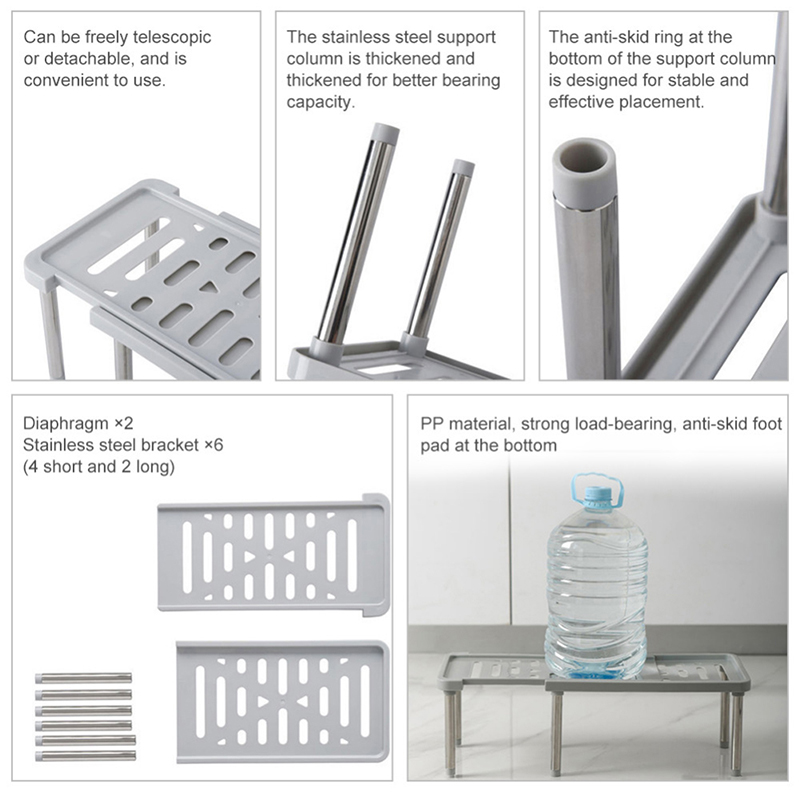 Can be freely telescopic or detachable, and is convenient to use.

The stainless steel support column is thickened and thickened for better bearing capacity.

The anti-skid ring at the bottom of the support column is designed for stable and effective placement.

Diaphragm ×2
Stainless steel bracket ×6
(4 short and 2 long)

PP material, strong load-bearing, anti-skid foot pad at the bottom