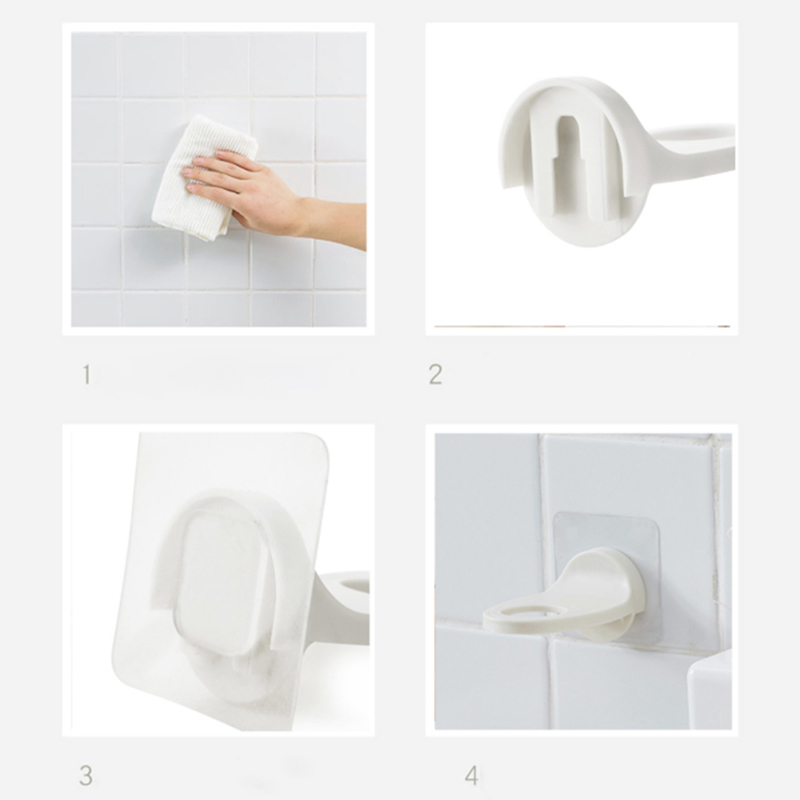 1

2

3

4