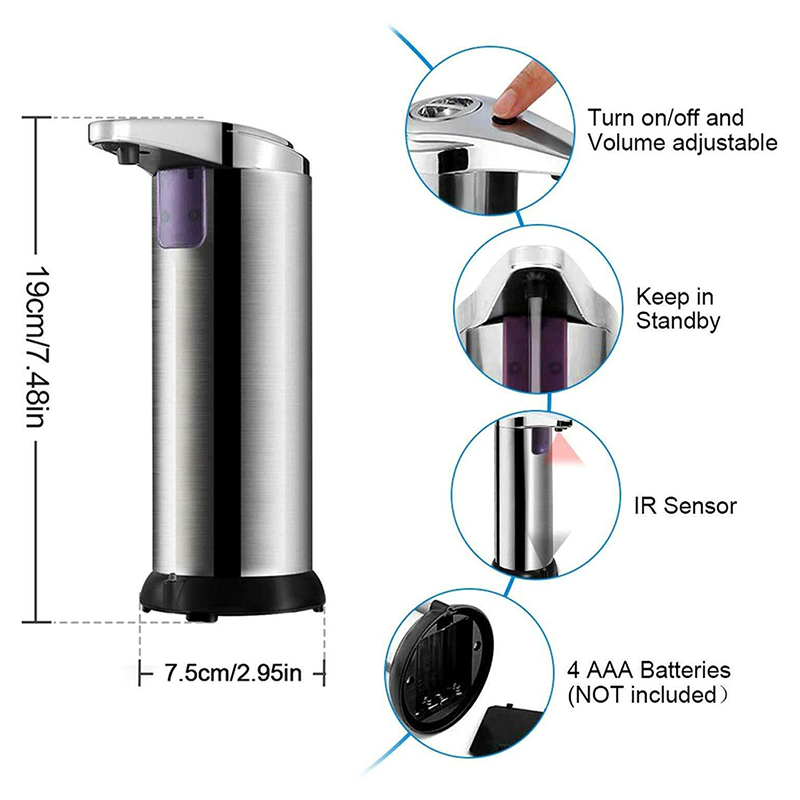 19cm/7.48in

7.5cm/2.95in

Turn on/off and Volume adjustable

Keep in Standby

IR Sensor

4 AAA Batteries (NOT included）