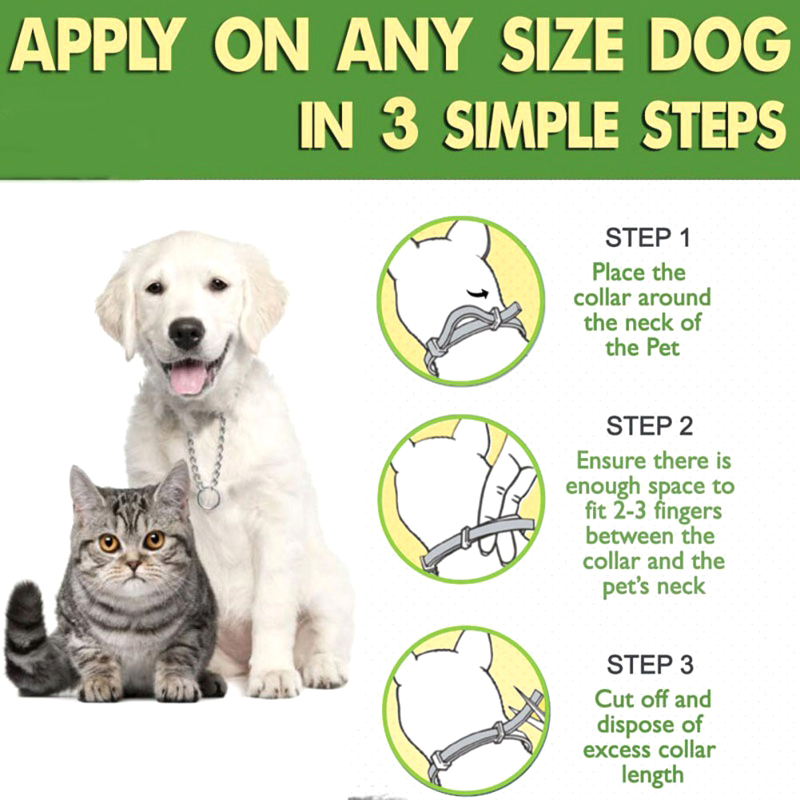 APPLY ON ANY SIZE DOG IN 3 SIMPLE STEPS

STEP 1
Place the collar around the neck of the Pet

STEP 2
Ensure there is enough space to fit 2-3 fingers between the collar and the pet's neck

STEP 3
Cut off and dispose of excess collar length