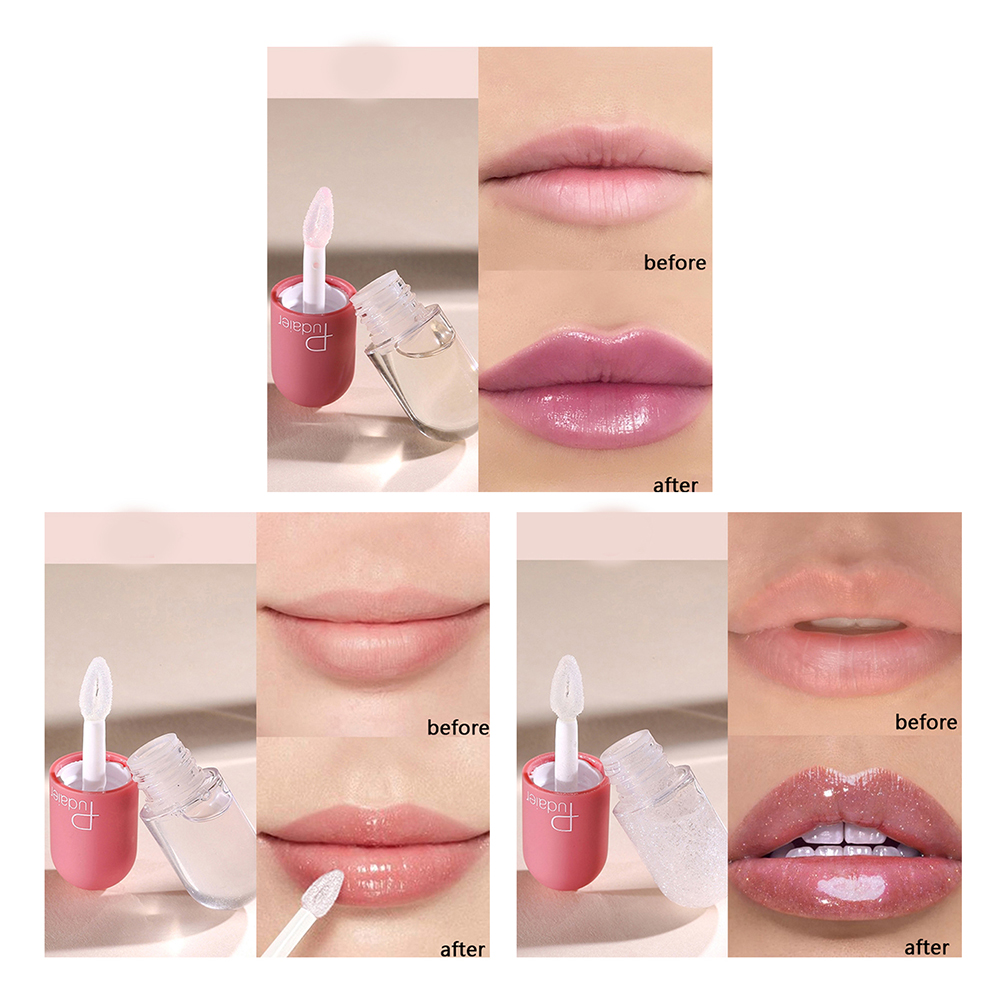 Pudaier
before
after
Pudaier
before
after
Pudaier
before
after