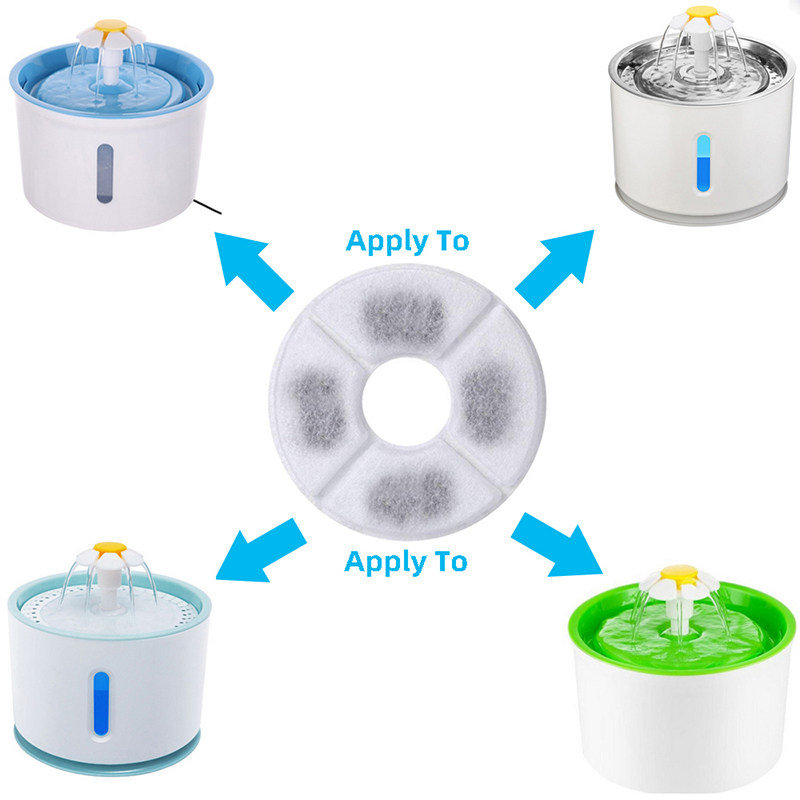 Apply To

Apply To