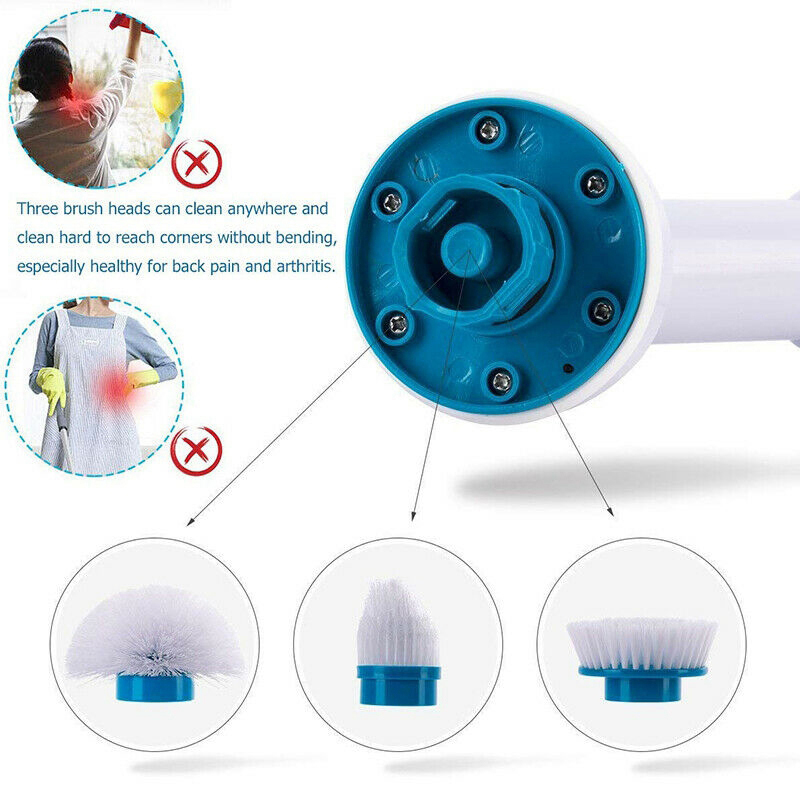 Three brush heads can clean anywhere and clean hard to reach corners without bending, especially healthy for back pain and arthritis.