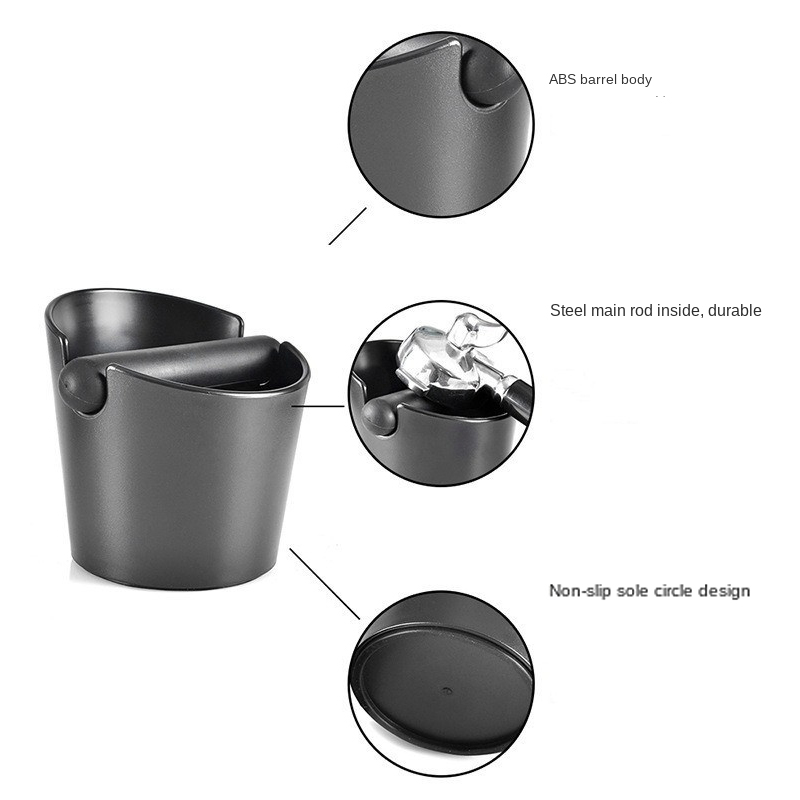 ABS barrel body

Steel main rod inside, durable

Non-slip sole circle design