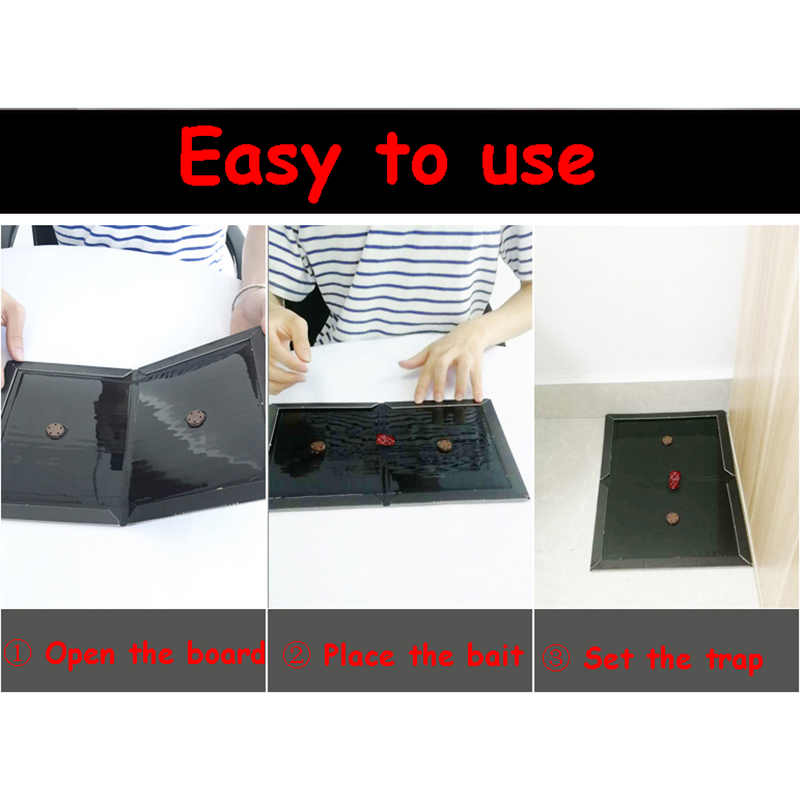 Easy to use

① Open the board

② Place the bait

③ Set the trap