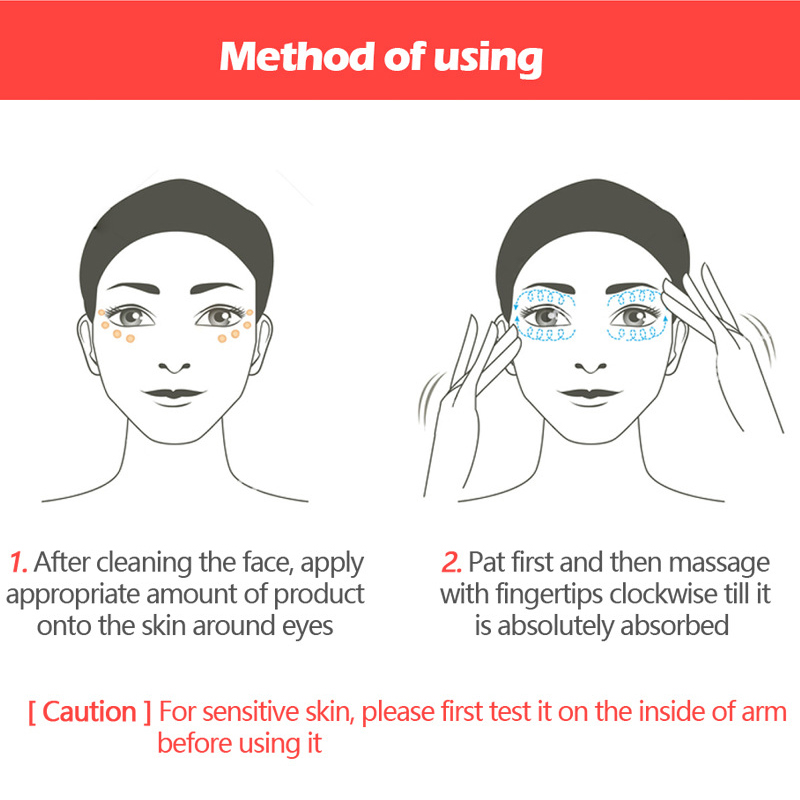 Method of using

1. After cleaning the face, apply appropriate amount of product onto the skin around eyes

2. Pat first and then massage with fingertips clockwise till it is absolutely absorbed

[ Caution ] For sensitive skin, please first test it on the inside of arm before using it