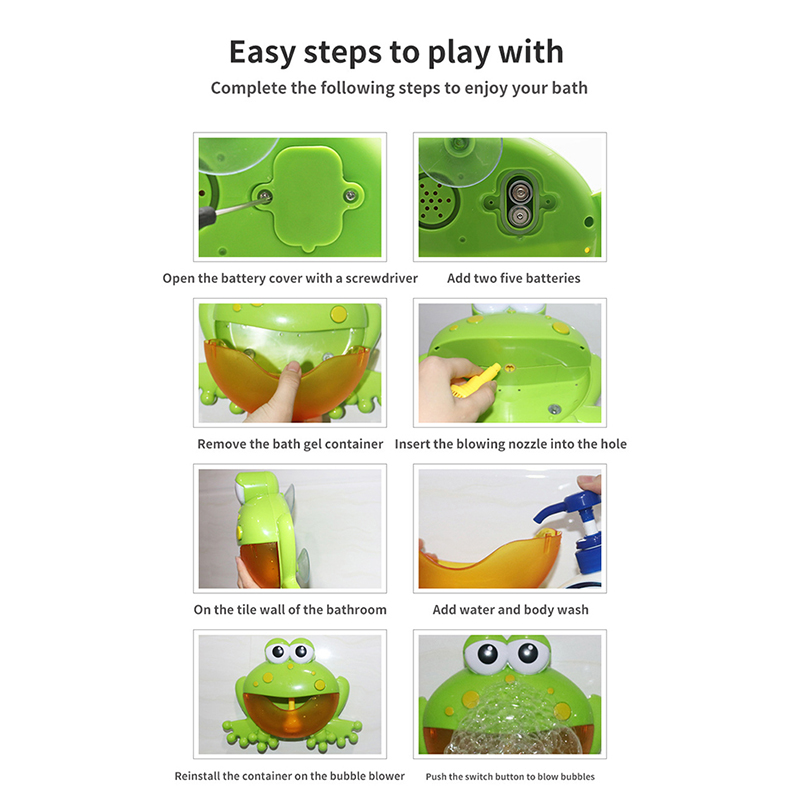 Easy steps to play with
Complete the following steps to enjoy your bath

Open the battery cover with a screwdriver

Add two five batteries

Remove the bath gel container

Insert the blowing nozzle into the hole

On the tile wall of the bathroom

Add water and body wash

Reinstall the container on the bubble blower

Push the switch button to blow bubbles