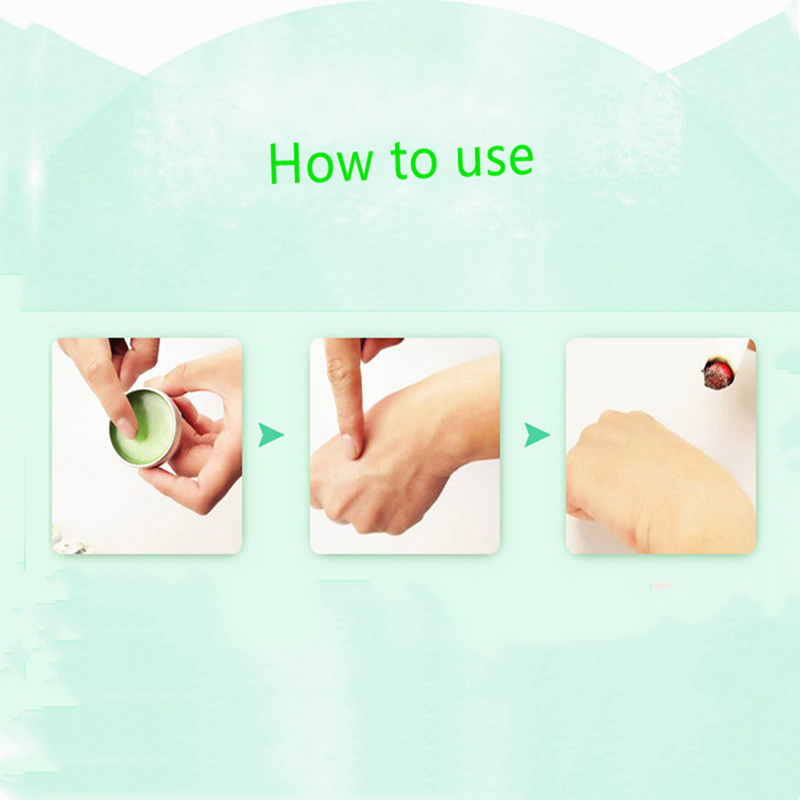 How to use