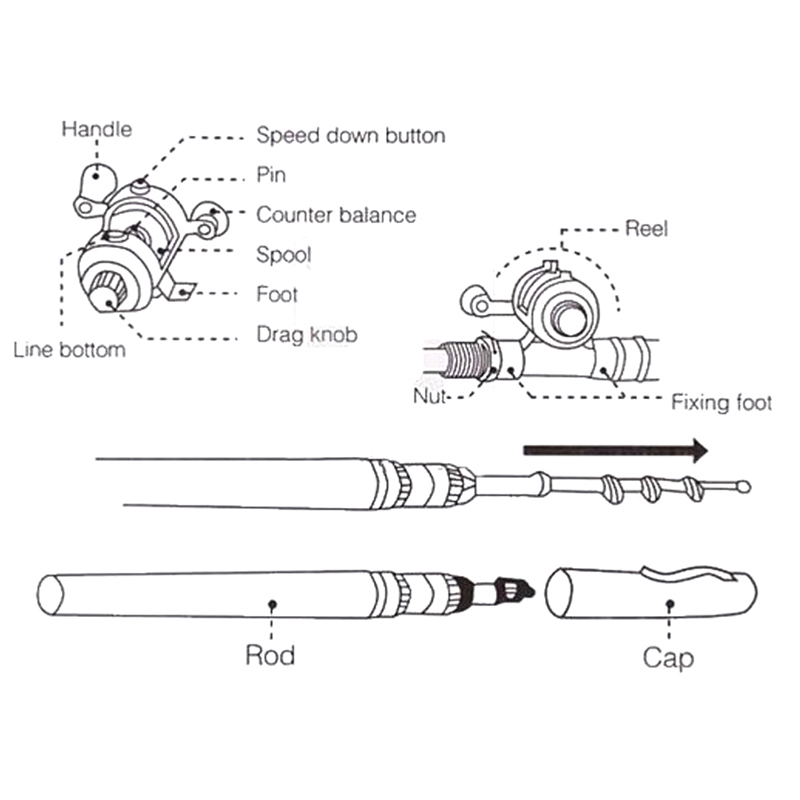 Handle
Speed down button
Pin
Counter balance
Spool
Foot
Drag knob
Line bottom

Reel
Nut
Fixing foot

Rod
Cap