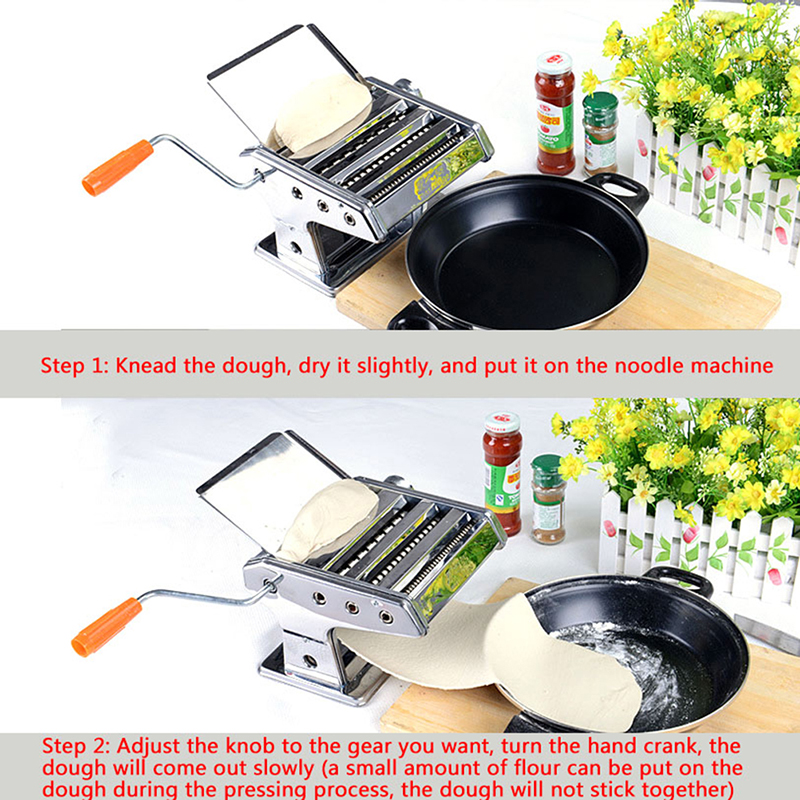 Step 1: Knead the dough, dry it slightly, and put it on the noodle machine

Step 2: Adjust the knob to the gear you want, turn the hand crank, the dough will come out slowly (a small amount of flour can be put on the dough during the pressing process, the dough will not stick together)