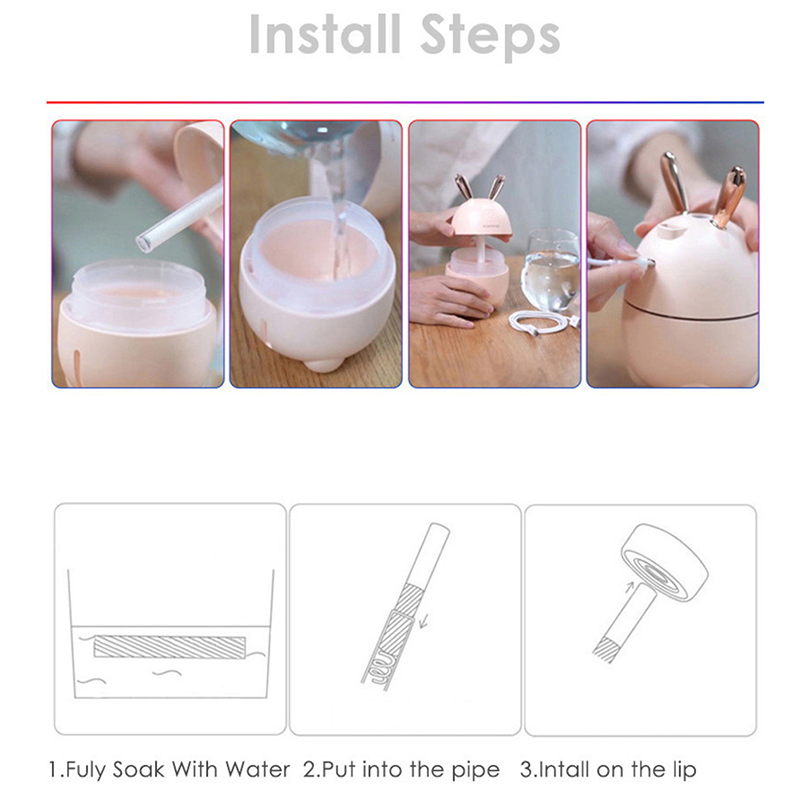 Install Steps

1.Fuly Soak With Water 2.Put into the pipe 3.Intall on the lip