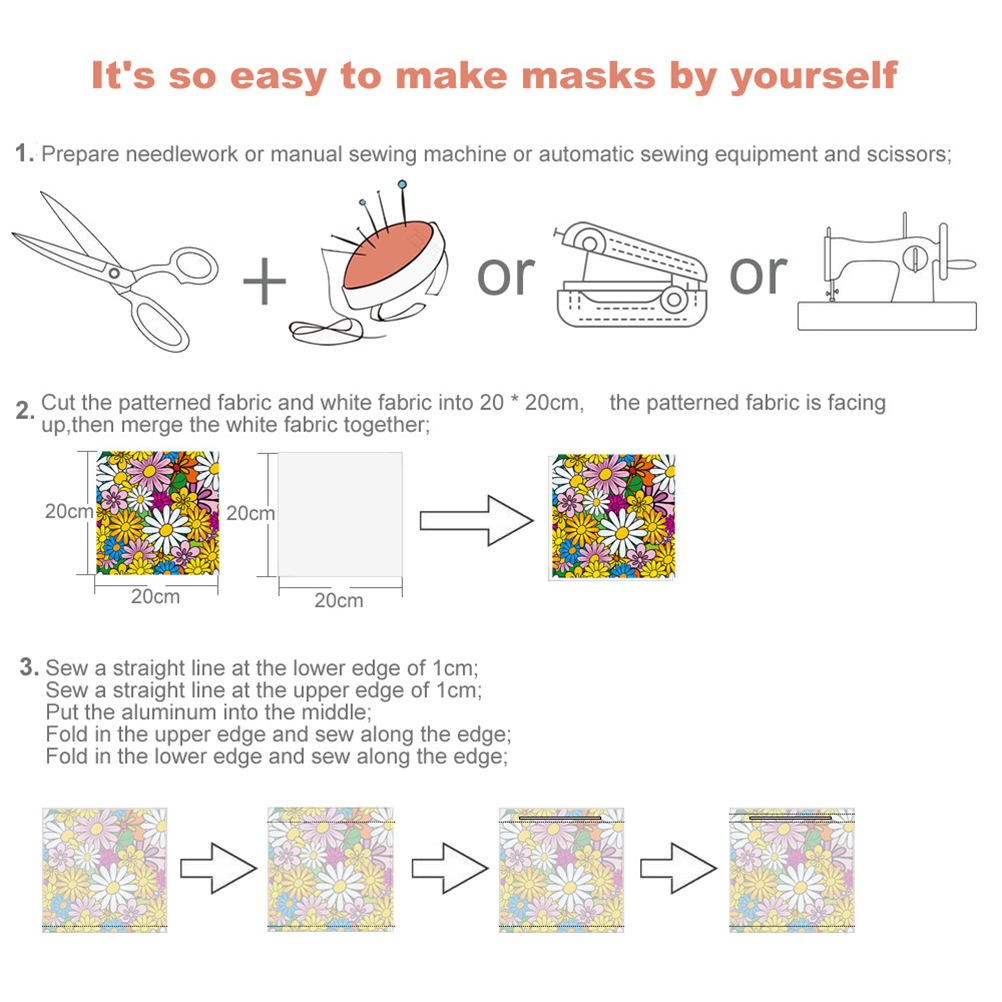 It's so easy to make masks by yourself

1. Prepare needlework or manual sewing machine or automatic sewing equipment and scissors;

+ or or

2. Cut the patterned fabric and white fabric into 20 * 20cm, the patterned fabric is facing up,then merge the white fabric together;

20cm 20cm 20cm 20cm

3. Sew a straight line at the lower edge of 1cm;
Sew a straight line at the upper edge of 1cm;
Put the aluminum into the middle;
Fold in the upper edge and sew along the edge;
Fold in the lower edge and sew along the edge;