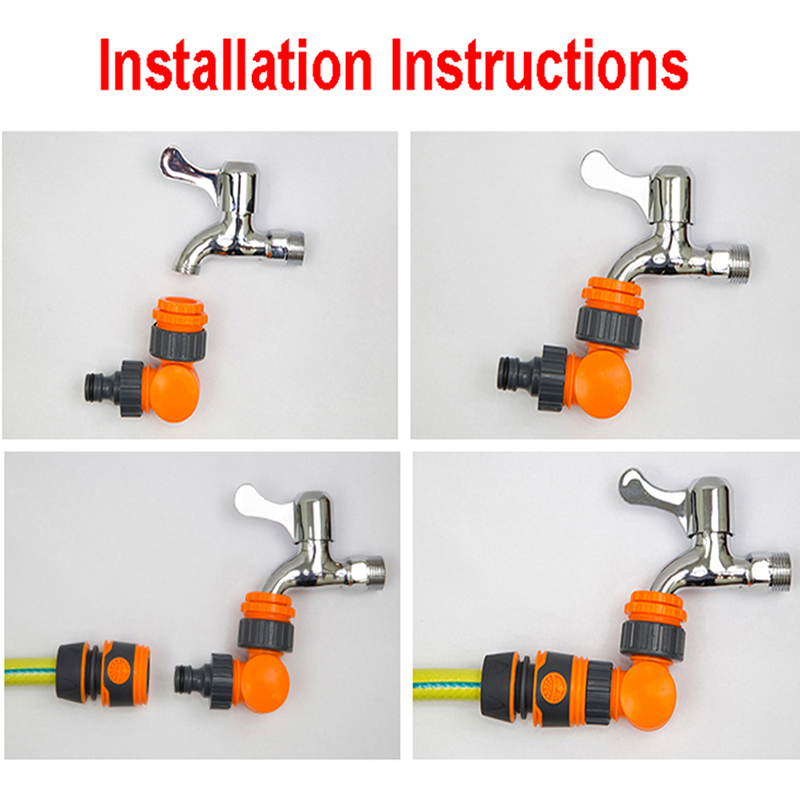 Installation Instructions