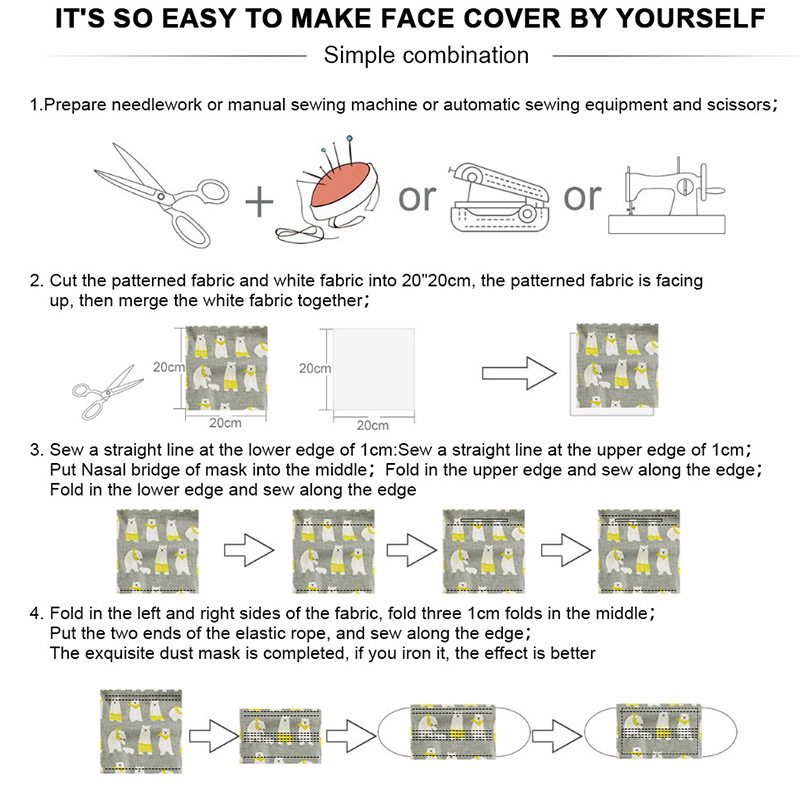 IT'S SO EASY TO MAKE FACE COVER BY YOURSELF

Simple combination

1.Prepare needlework or manual sewing machine or automatic sewing equipment and scissors；

+ or or

2. Cut the patterned fabric and white fabric into 20"20cm, the patterned fabric is facing up, then merge the white fabric together；

20cm 20cm 20cm 20cm

3. Sew a straight line at the lower edge of 1cm:Sew a straight line at the upper edge of 1cm； Put Nasal bridge of mask into the middle； Fold in the upper edge and sew along the edge； Fold in the lower edge and sew along the edge

4. Fold in the left and right sides of the fabric, fold three 1cm folds in the middle； Put the two ends of the elastic rope, and sew along the edge； The exquisite dust mask is completed, if you iron it, the effect is better