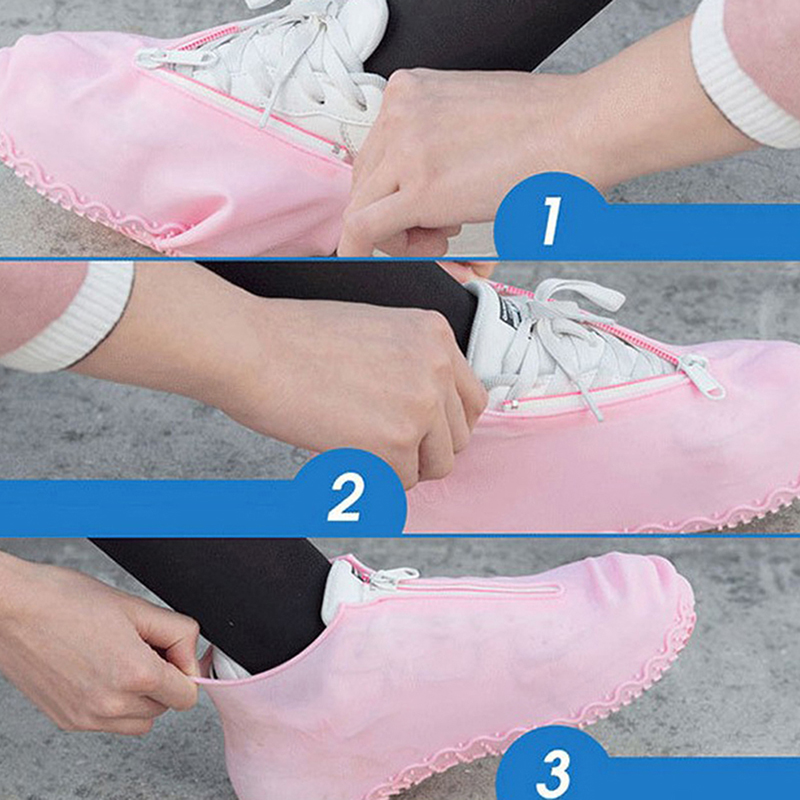 1

2

3