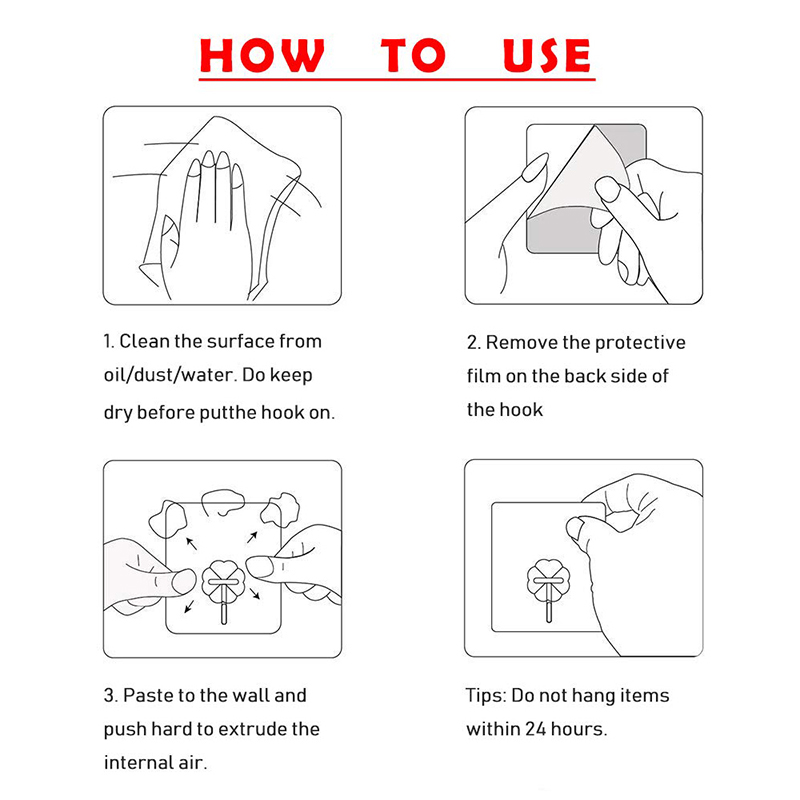 HOW TO USE

1. Clean the surface from oil/dust/water. Do keep dry before putthe hook on.

2. Remove the protective film on the back side of the hook

3. Paste to the wall and push hard to extrude the internal air.

Tips: Do not hang items within 24 hours.