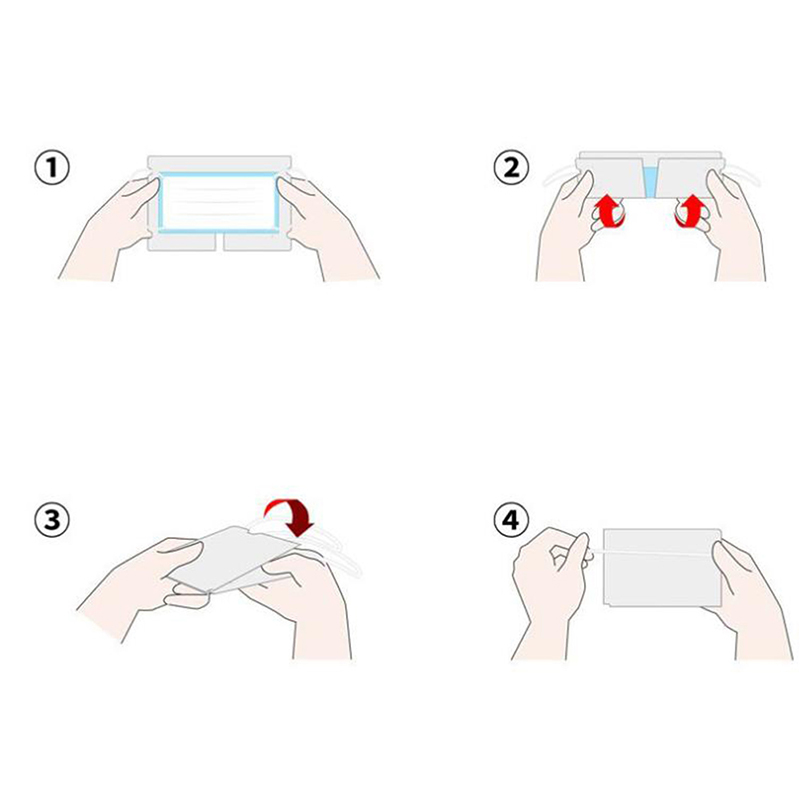 ①

②

③

④