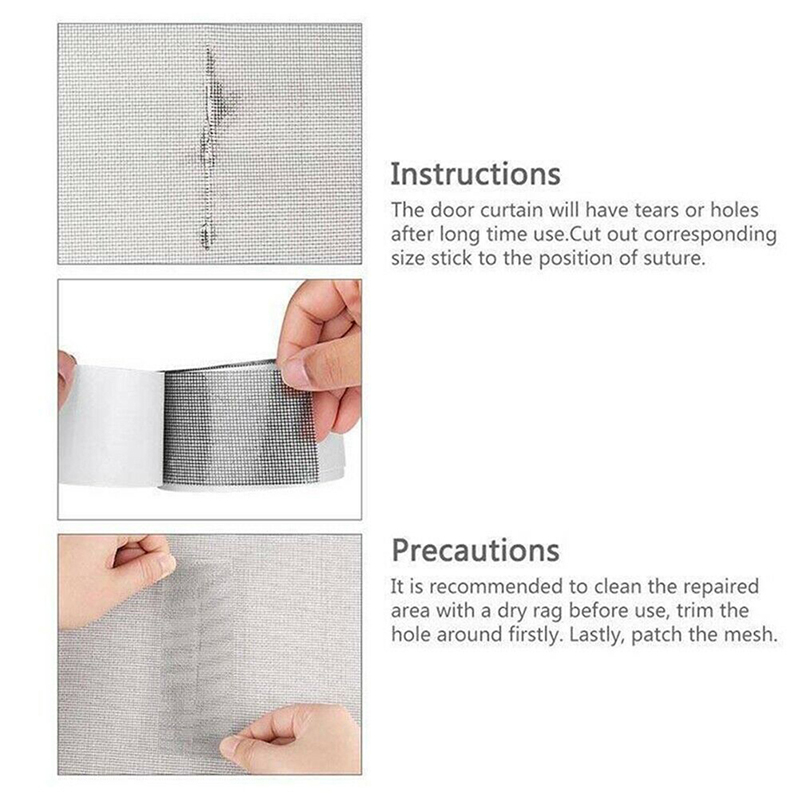 Instructions
The door curtain will have tears or holes after long time use.Cut out corresponding size stick to the position of suture.

Precautions
It is recommended to clean the repaired area with a dry rag before use, trim the hole around firstly. Lastly, patch the mesh.