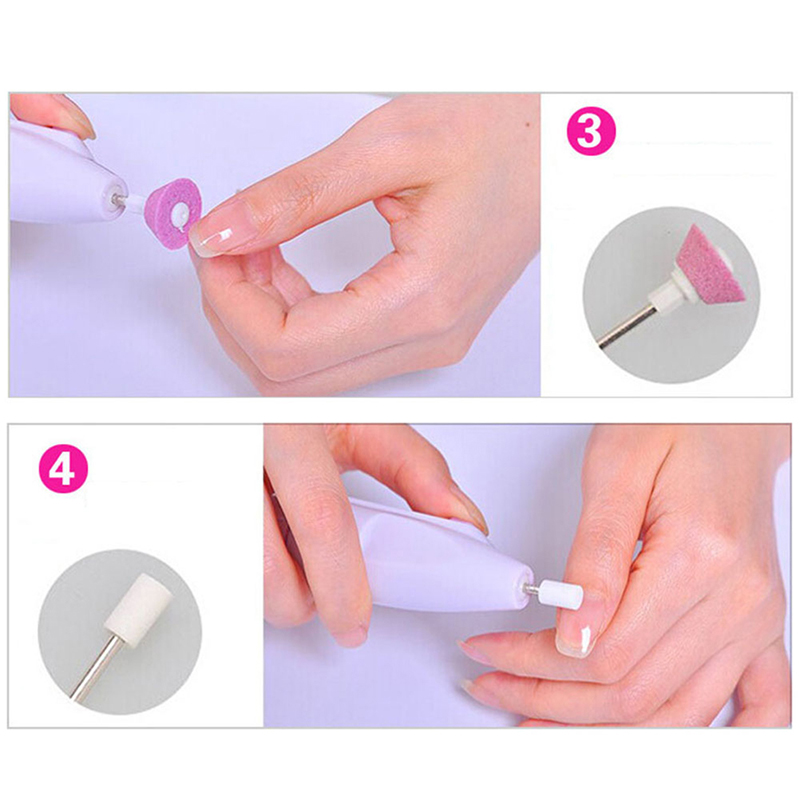 3

4