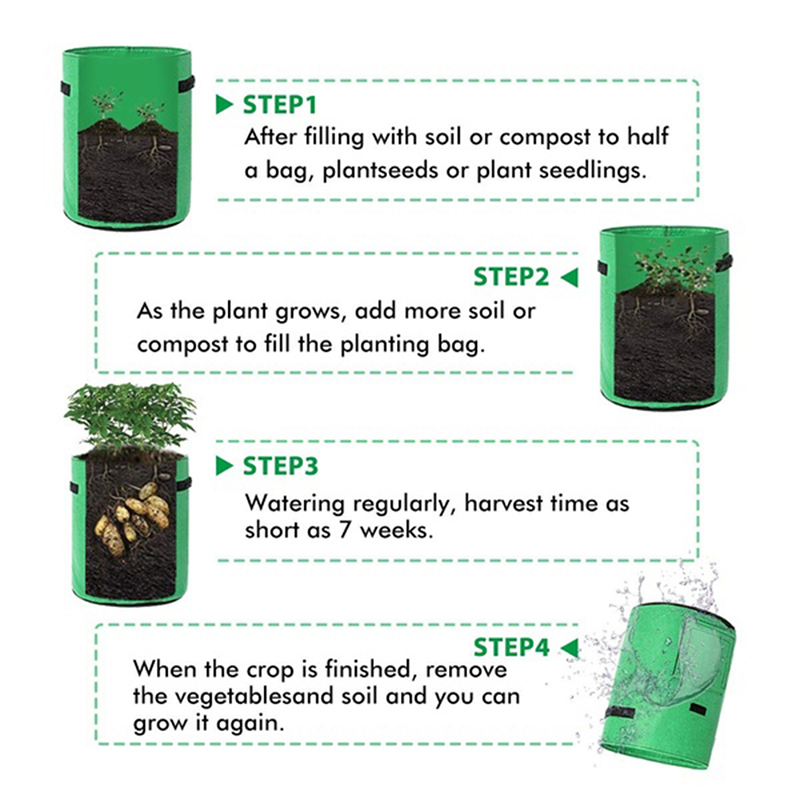 STEP1
After filling with soil or compost to half a bag, plantseeds or plant seedlings.

STEP2
As the plant grows, add more soil or compost to fill the planting bag.

STEP3
Watering regularly, harvest time as short as 7 weeks.

STEP4
When the crop is finished, remove the vegetablesand soil and you can grow it again.