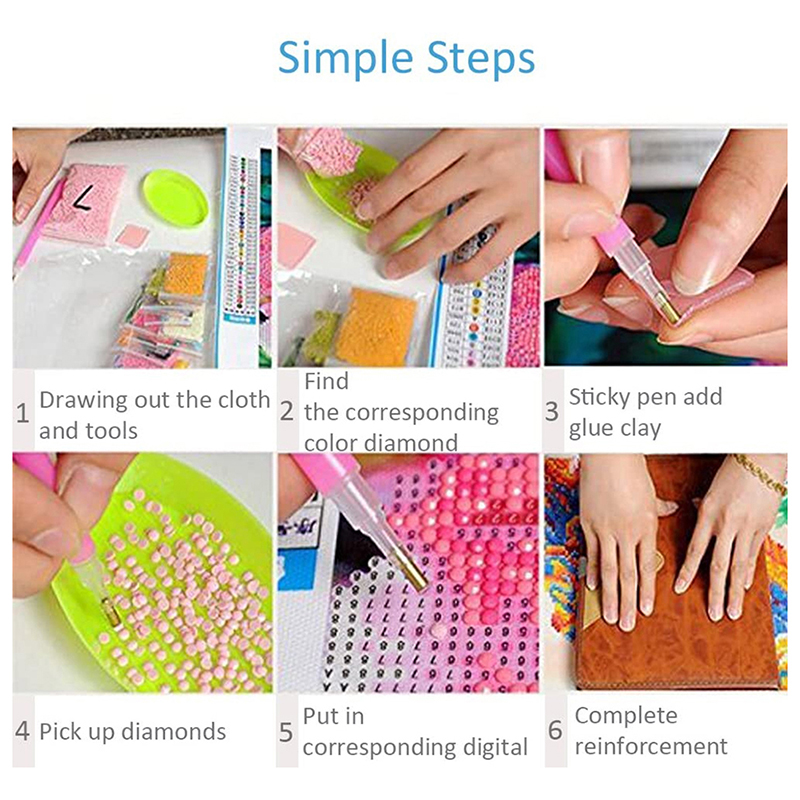 Simple Steps

1 Drawing out the cloth and tools

2 Find the corresponding color diamond

3 Sticky pen add glue clay

4 Pick up diamonds

5 Put in corresponding digital

6 Complete reinforcement