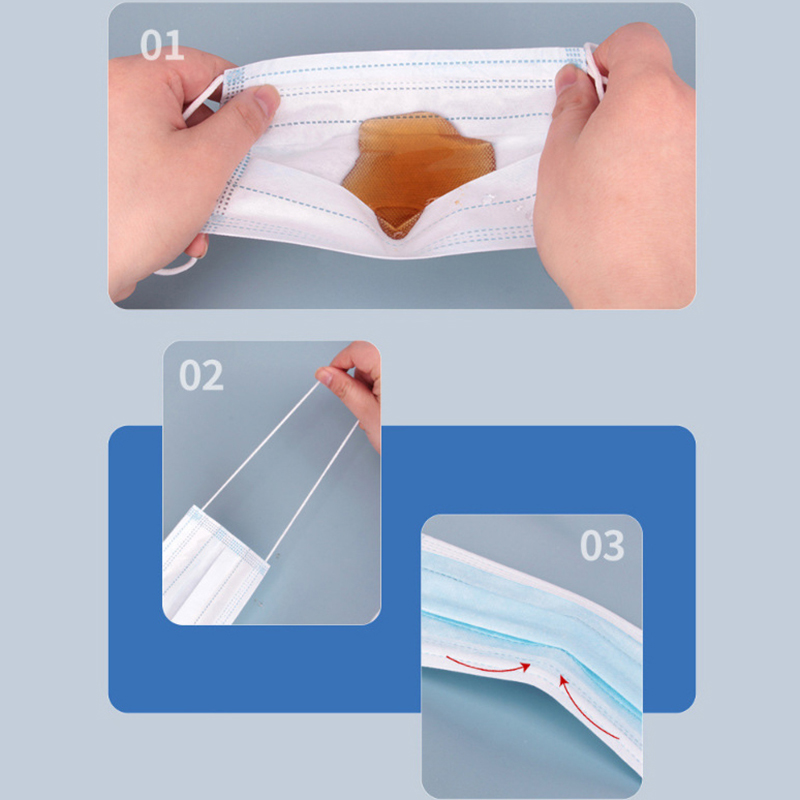 01

02

03