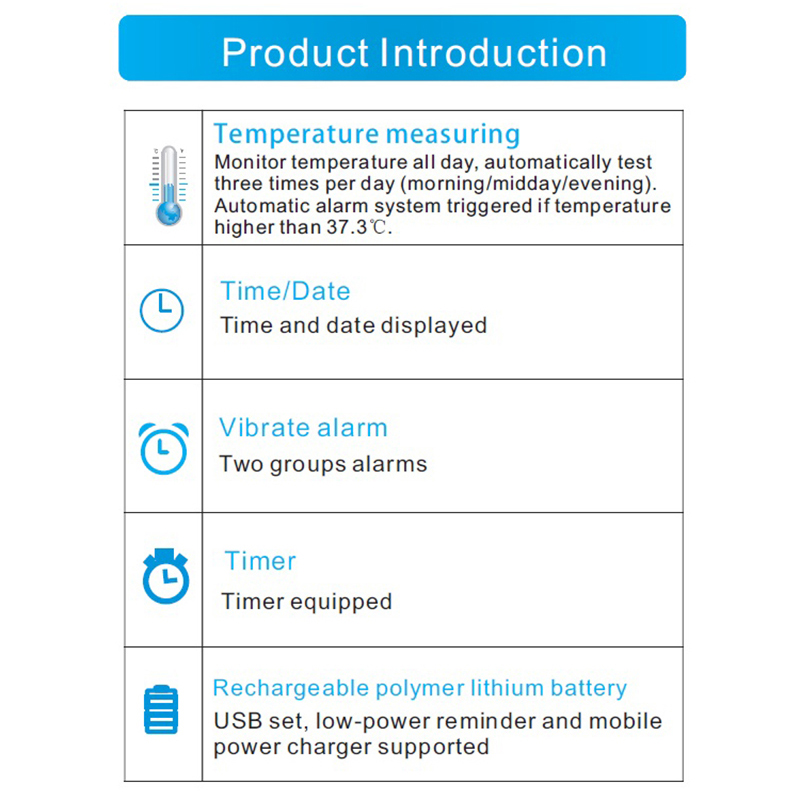 Product Introduction

Temperature measuring
Monitor temperature all day, automatically test three times per day (morning/midday/evening). Automatic alarm system triggered if temperature higher than 37.3℃.

Time/Date
Time and date displayed

Vibrate alarm
Two groups alarms

Timer
Timer equipped

Rechargeable polymer lithium battery
USB set, low-power reminder and mobile power charger supported