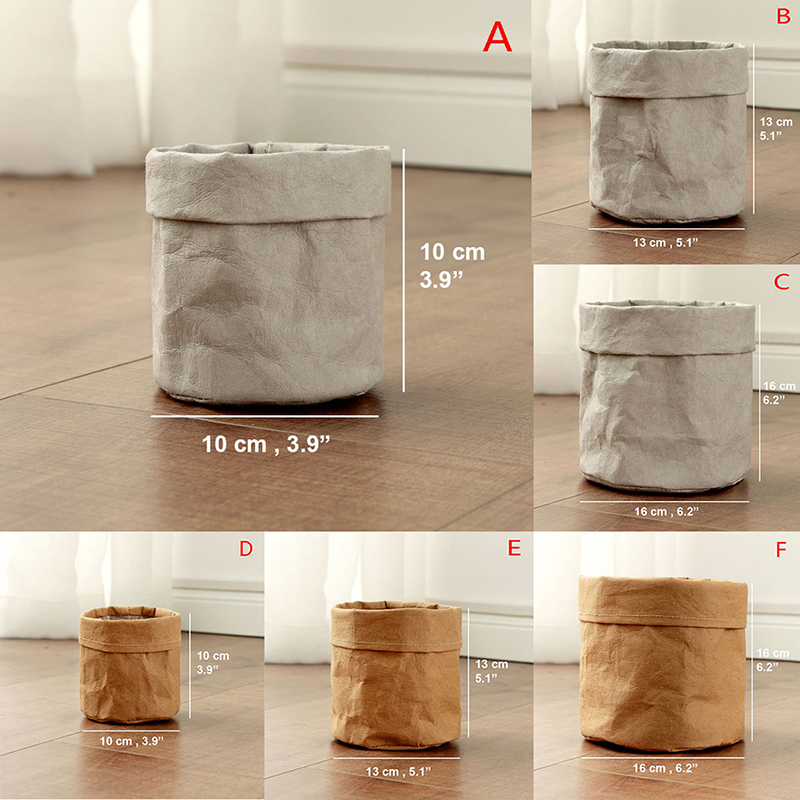 A

10 cm
3.9”

10 cm , 3.9”

B

13 cm
5.1”

13 cm , 5.1”

C

16 cm
6.2”

16 cm , 6.2”

D

10 cm
3.9”

10 cm , 3.9”

E

13 cm
5.1”

13 cm , 5.1”

F

16 cm
6.2”

16 cm , 6.2”