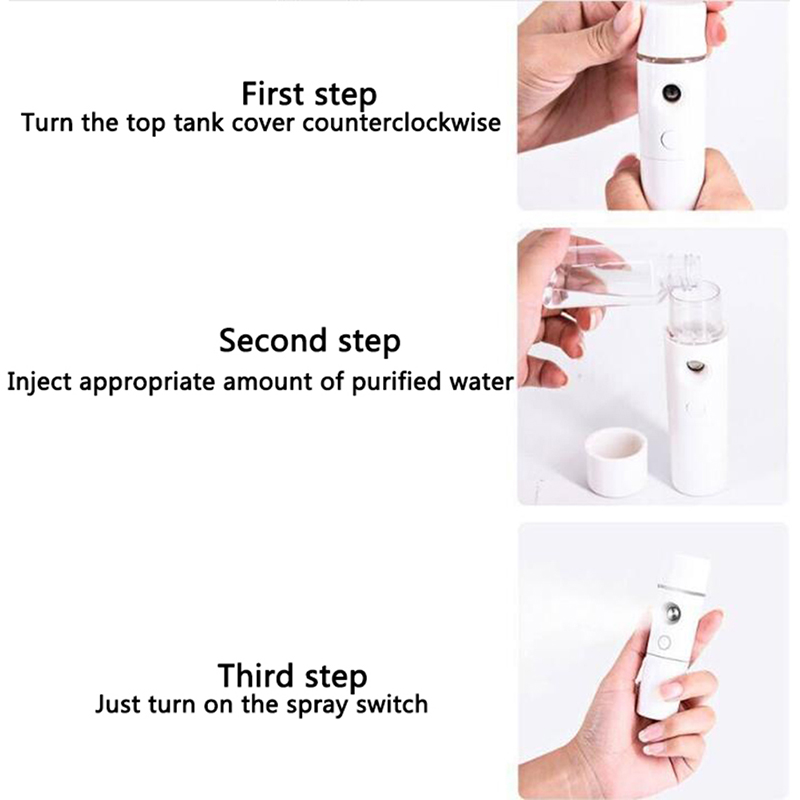 First step
Turn the top tank cover counterclockwise

Second step
Inject appropriate amount of purified water

Third step
Just turn on the spray switch