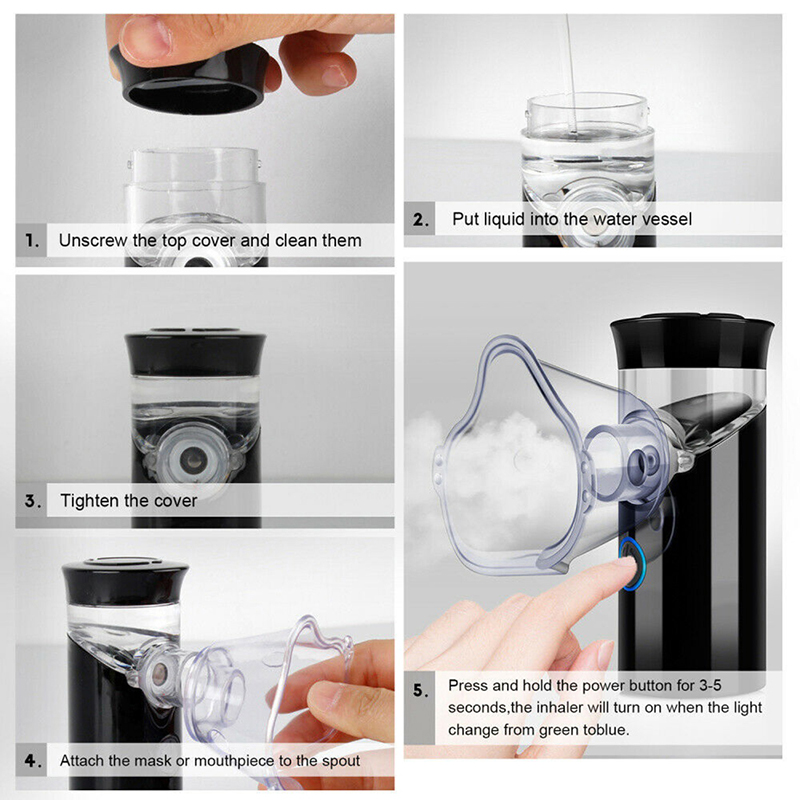 1. Unscrew the top cover and clean them

2. Put liquid into the water vessel

3. Tighten the cover

4. Attach the mask or mouthpiece to the spout

5. Press and hold the power button for 3-5 seconds,the inhaler will turn on when the light change from green toblue.