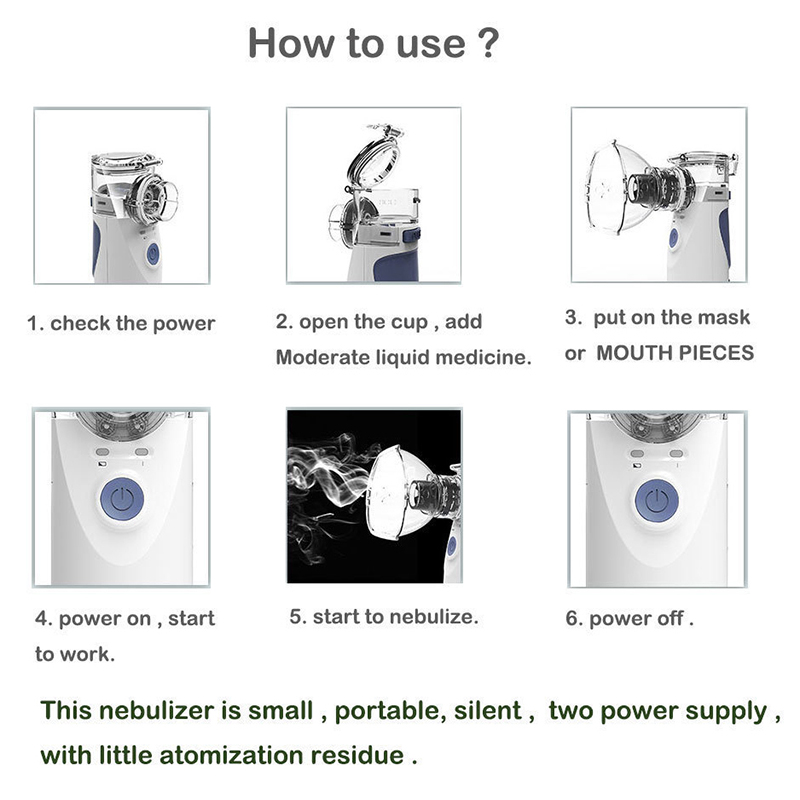 How to use ?

1. check the power

2. open the cup , add Moderate liquid medicine.

3. put on the mask or MOUTH PIECES

4. power on , start to work.

5. start to nebulize.

6. power off .

This nebulizer is small , portable, silent , two power supply , with little atomization residue .