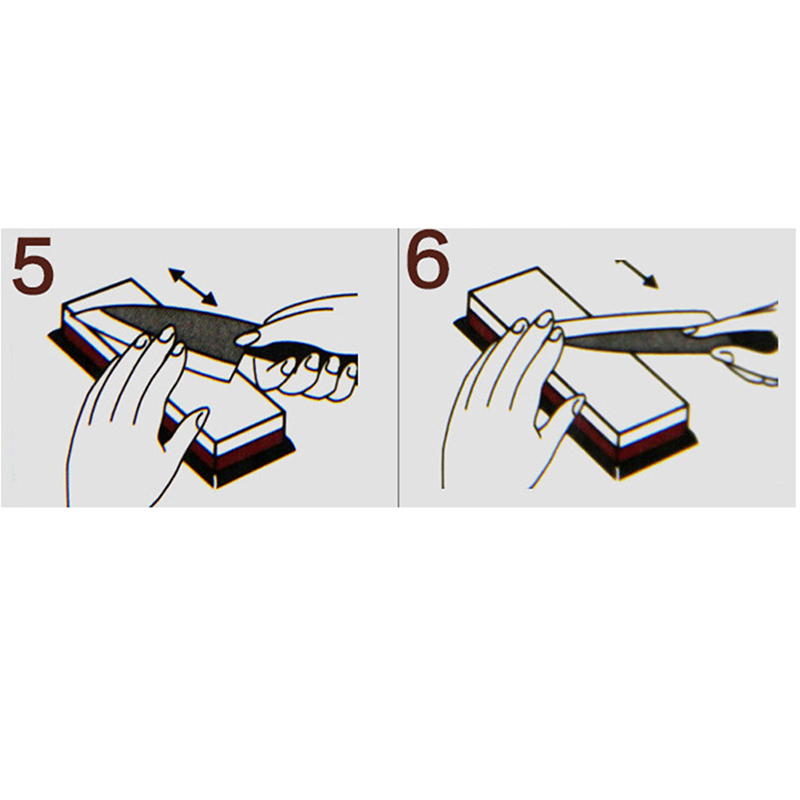 5

6