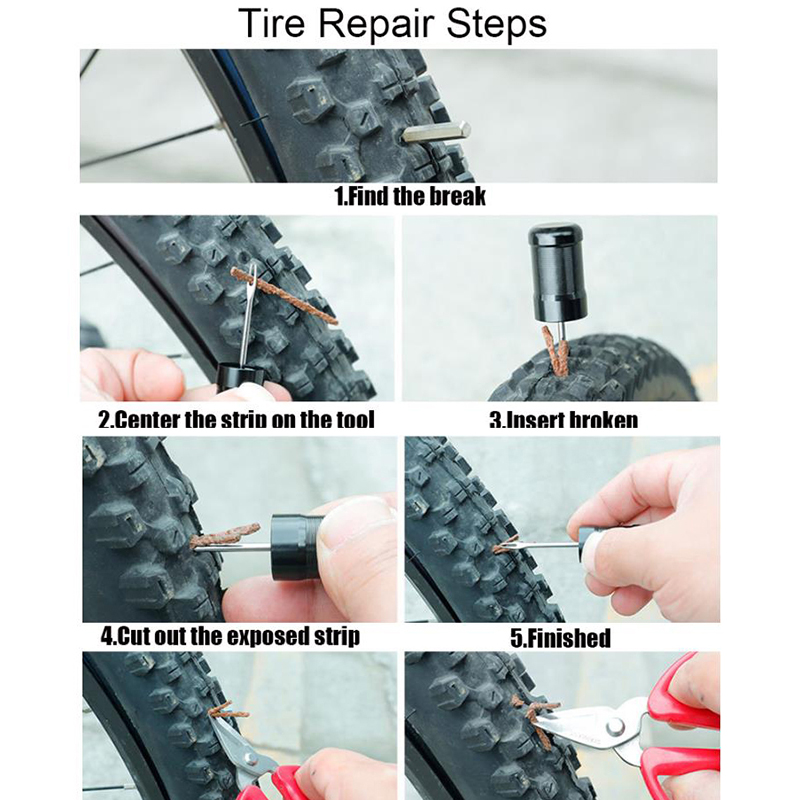 Tire Repair Steps

1.Find the break

2.Center the strip on the tool

3.Insert broken

4.Cut out the exposed strip

5.Finished